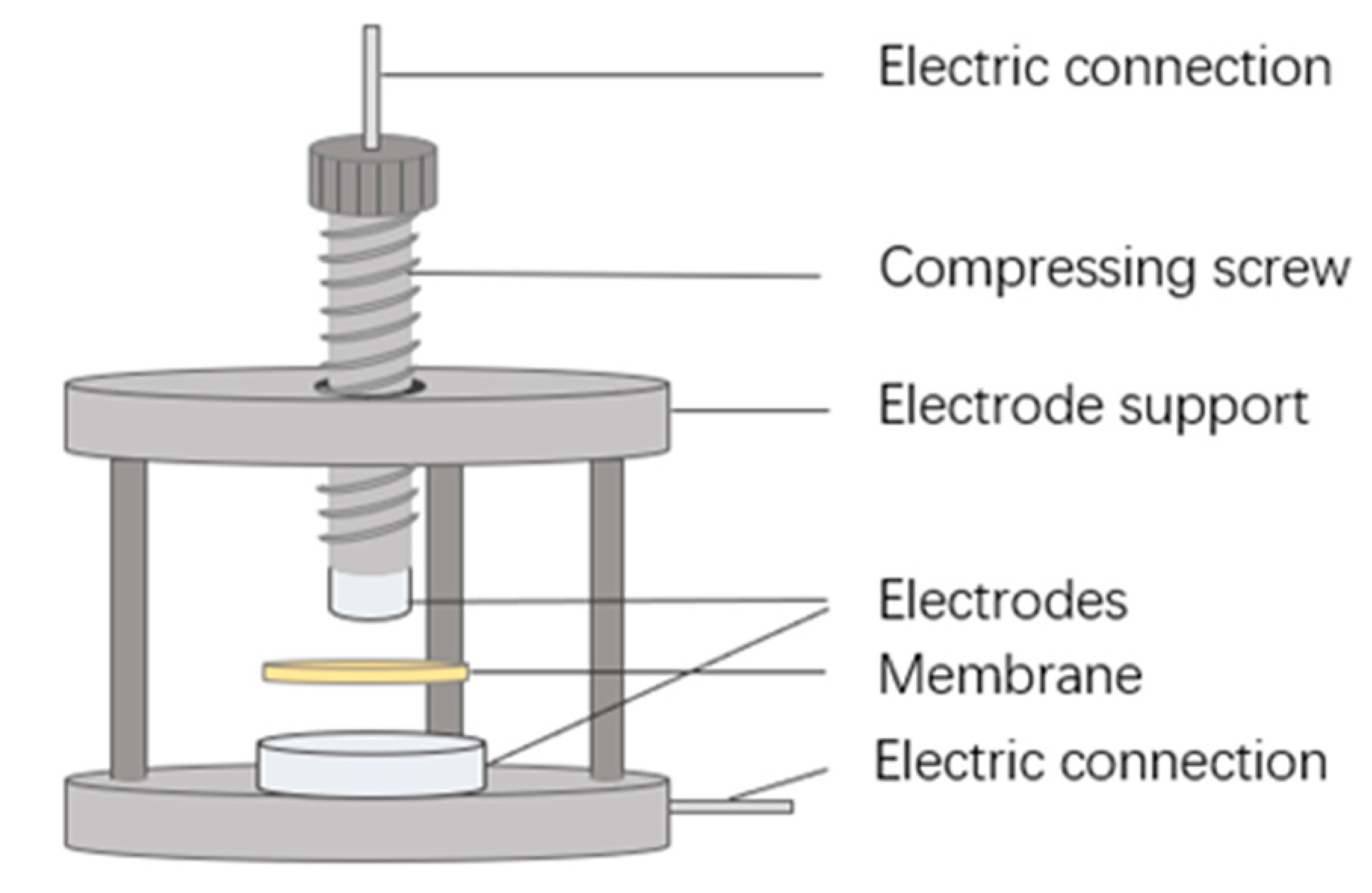 Electric connection

Compressing screw

Electrode support

Electrodes

Membrane

Electric connection