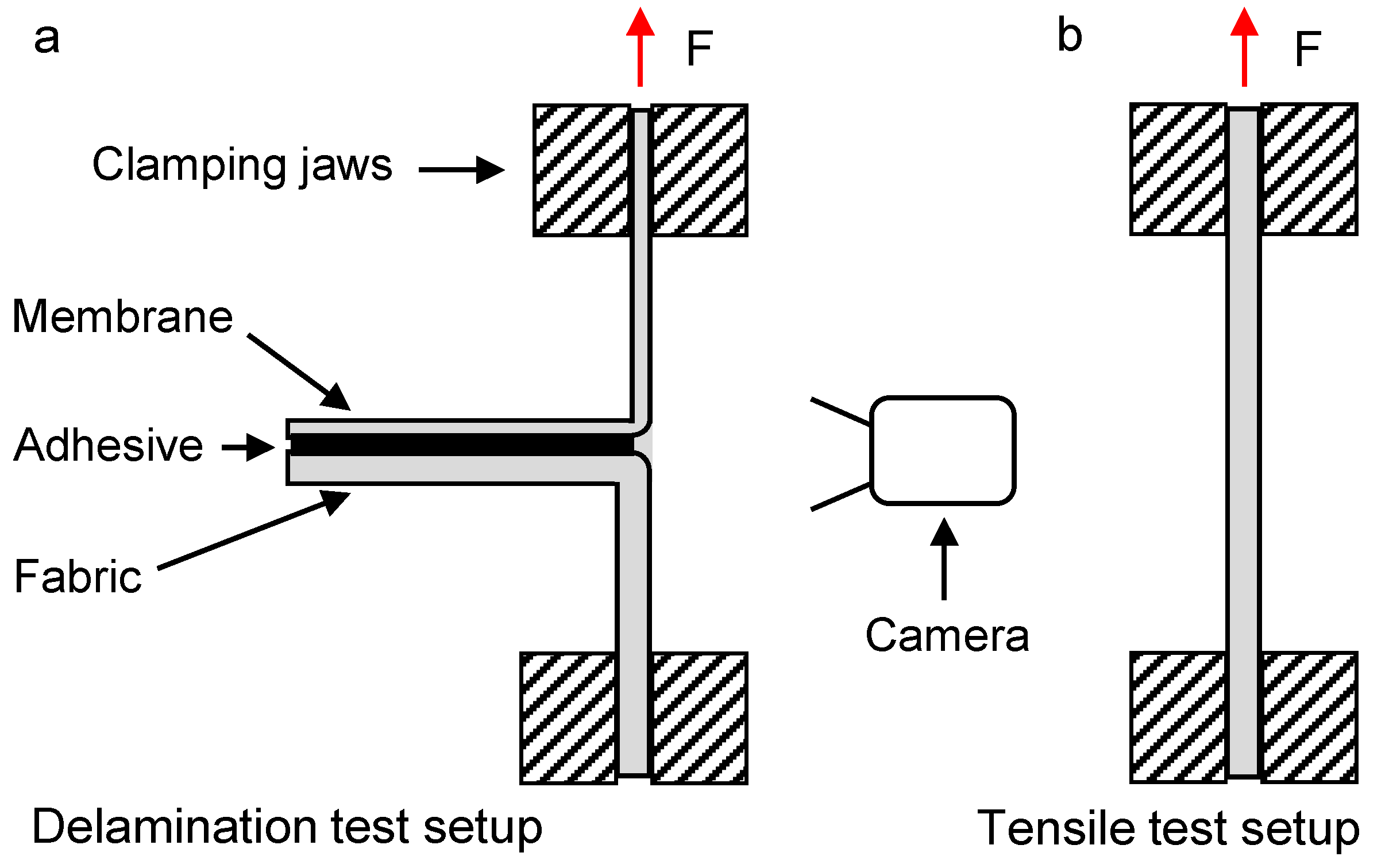 a

F

Clamping jaws

Membrane

Adhesive

Fabric

Camera

Delamination test setup

b

F

Tensile test setup