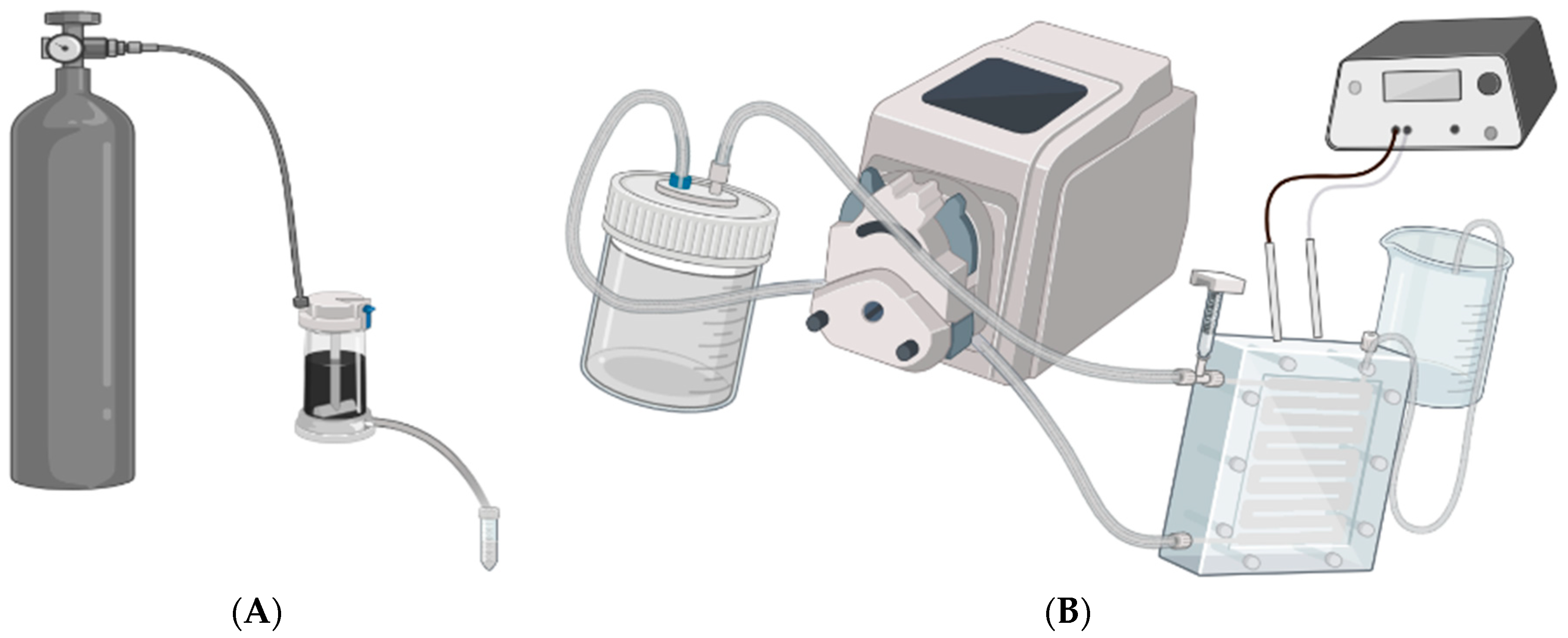 (A)

(B)