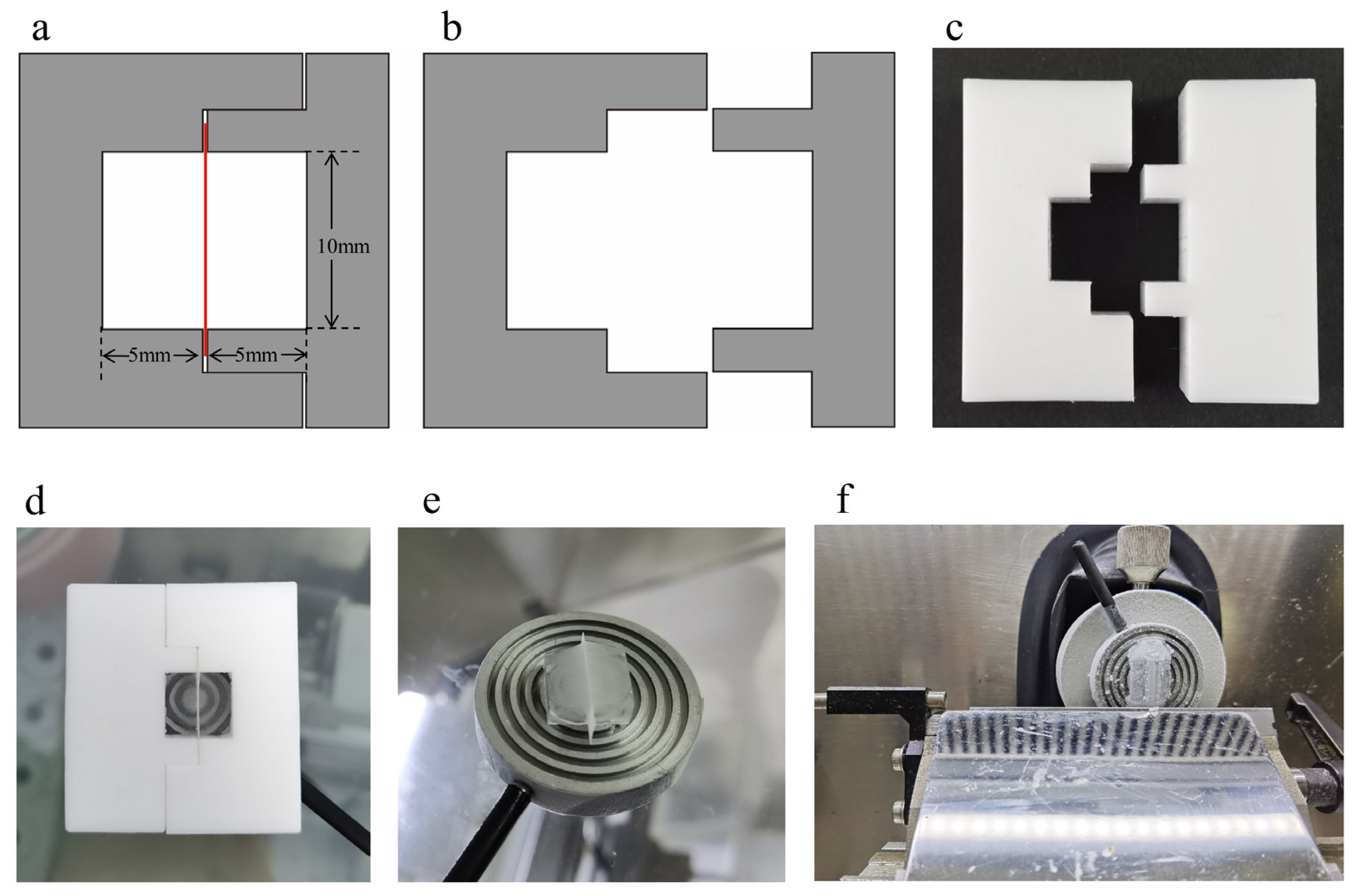 a

10mm

5mm

5mm

b

c

d

e

f