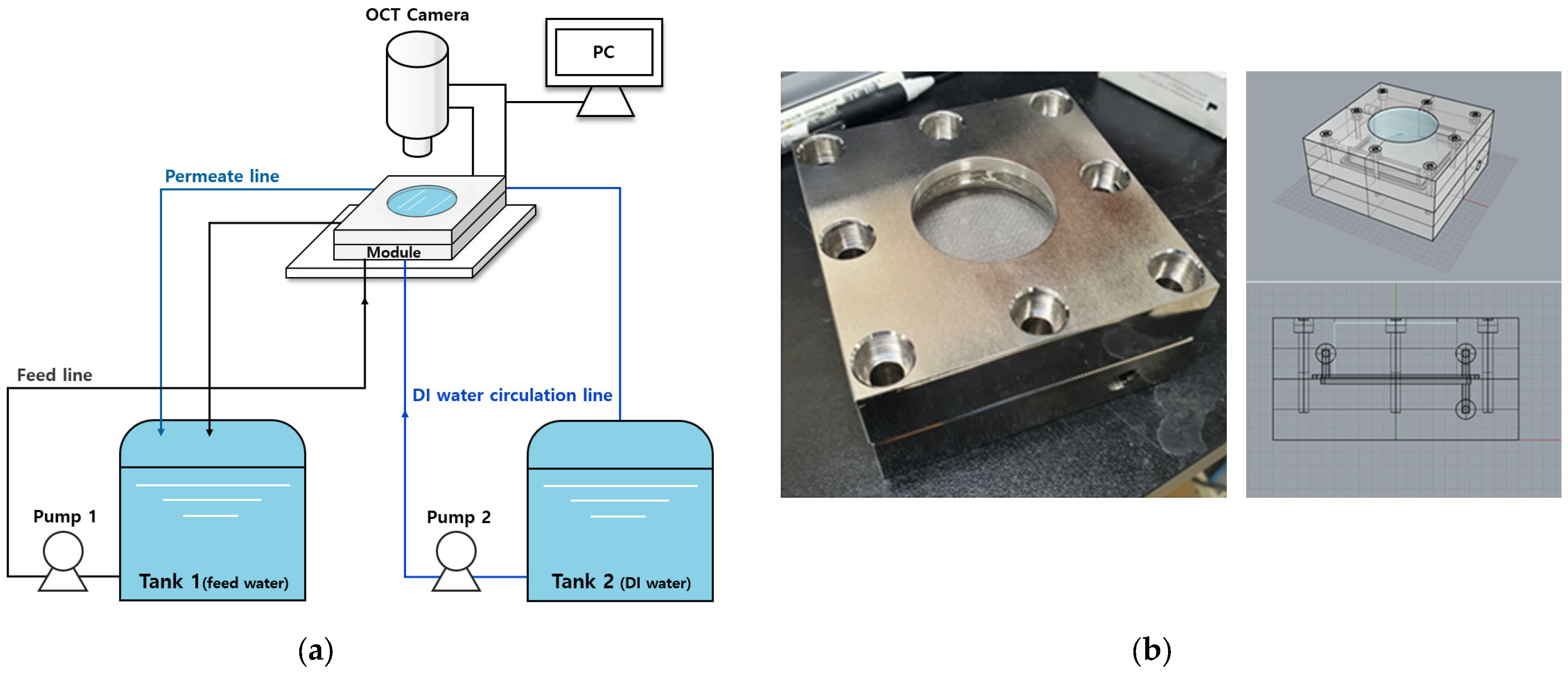 OCT Camera

PC

Permeate line

Module

Feed line

DI water circulation line

Pump 1

Tank 1(feed water)

Pump 2

Tank 2 (DI water)

(a)

(b)