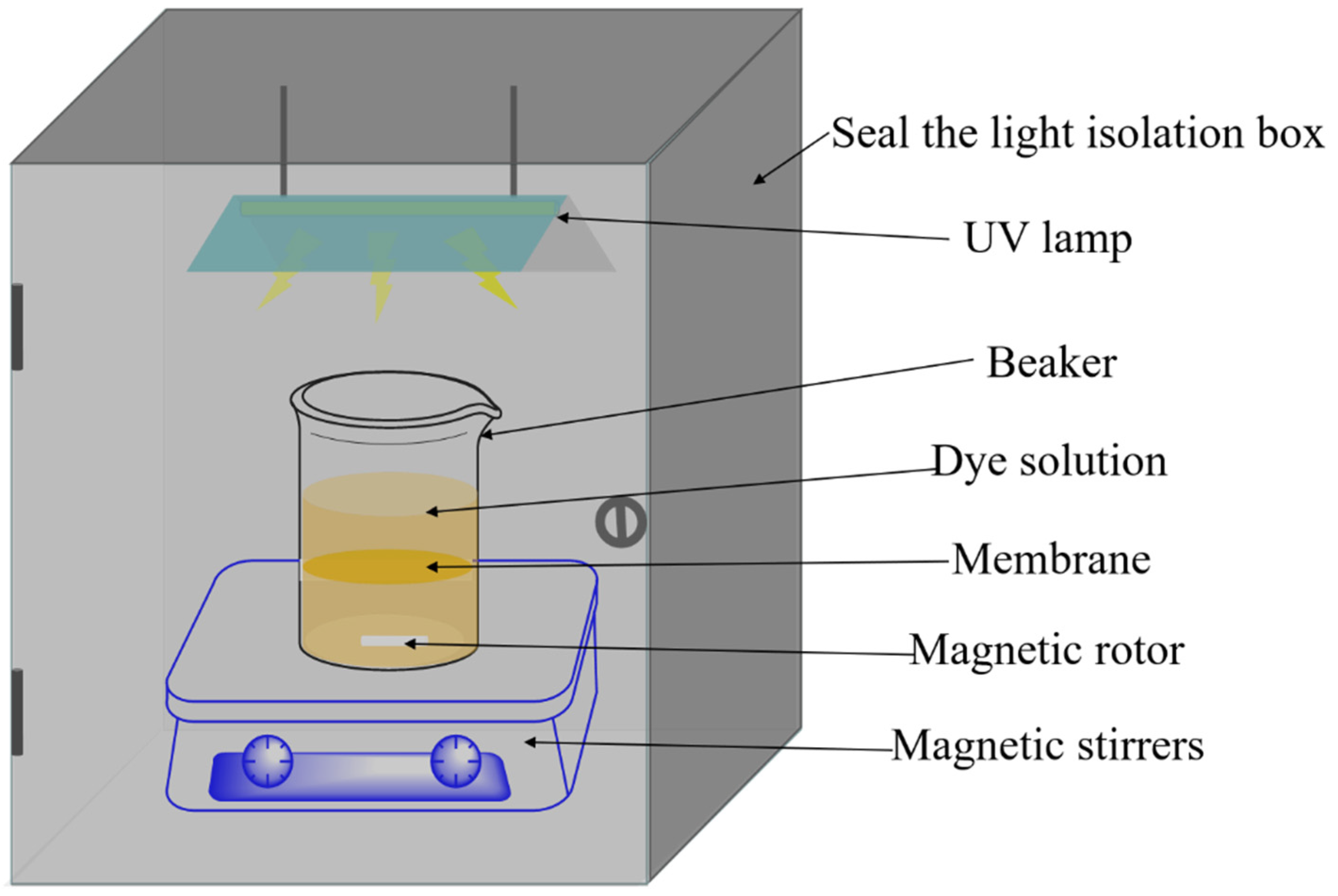 Seal the light isolation box

UV lamp

Beaker

Dye solution

Membrane

Magnetic rotor

Magnetic stirrers