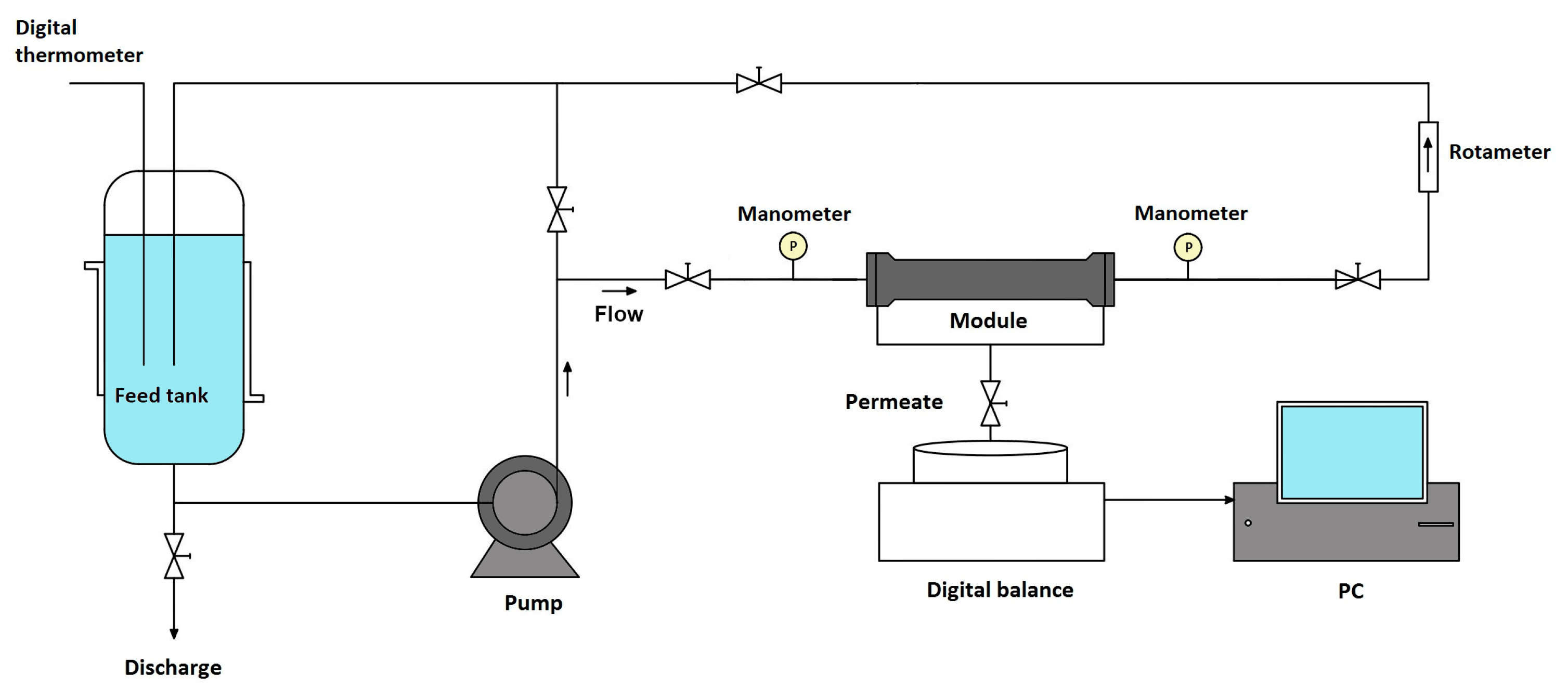 Digital thermometer

Rotameter

Manometer

P

Manometer

P

Flow

Module

Feed tank

Permeate

Pump

Digital balance

PC

Discharge