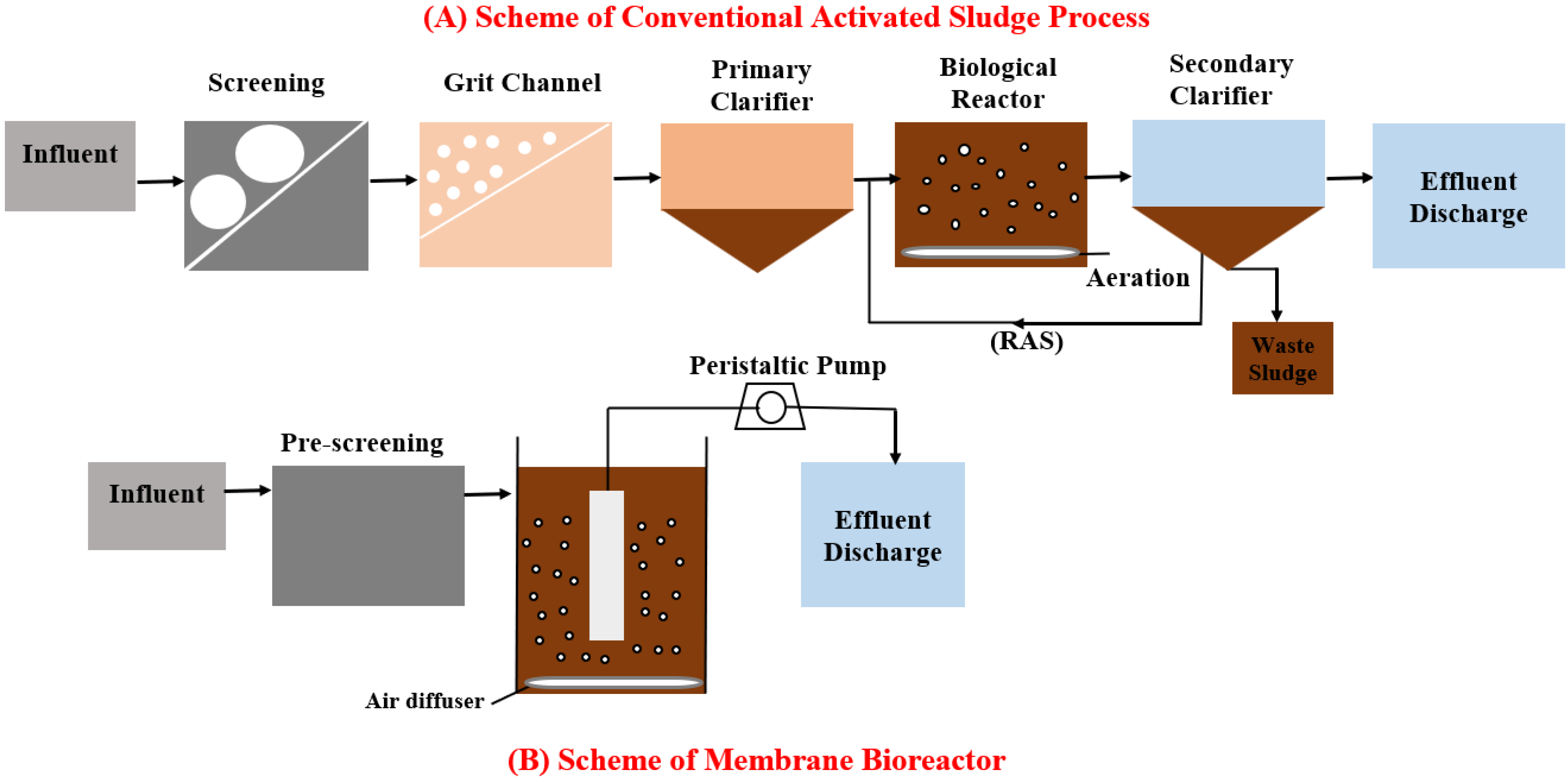 (A) Scheme of Conventional Activated Sludge Process

Influent

Screening

Grit Channel

Primary Clarifier

Biological Reactor

Secondary Clarifier

Effluent Discharge

Aeration

(RAS)

Waste Sludge

Peristaltic Pump

Influent

Pre-screening

Effluent Discharge

Air diffuser

(B) Scheme of Membrane Bioreactor