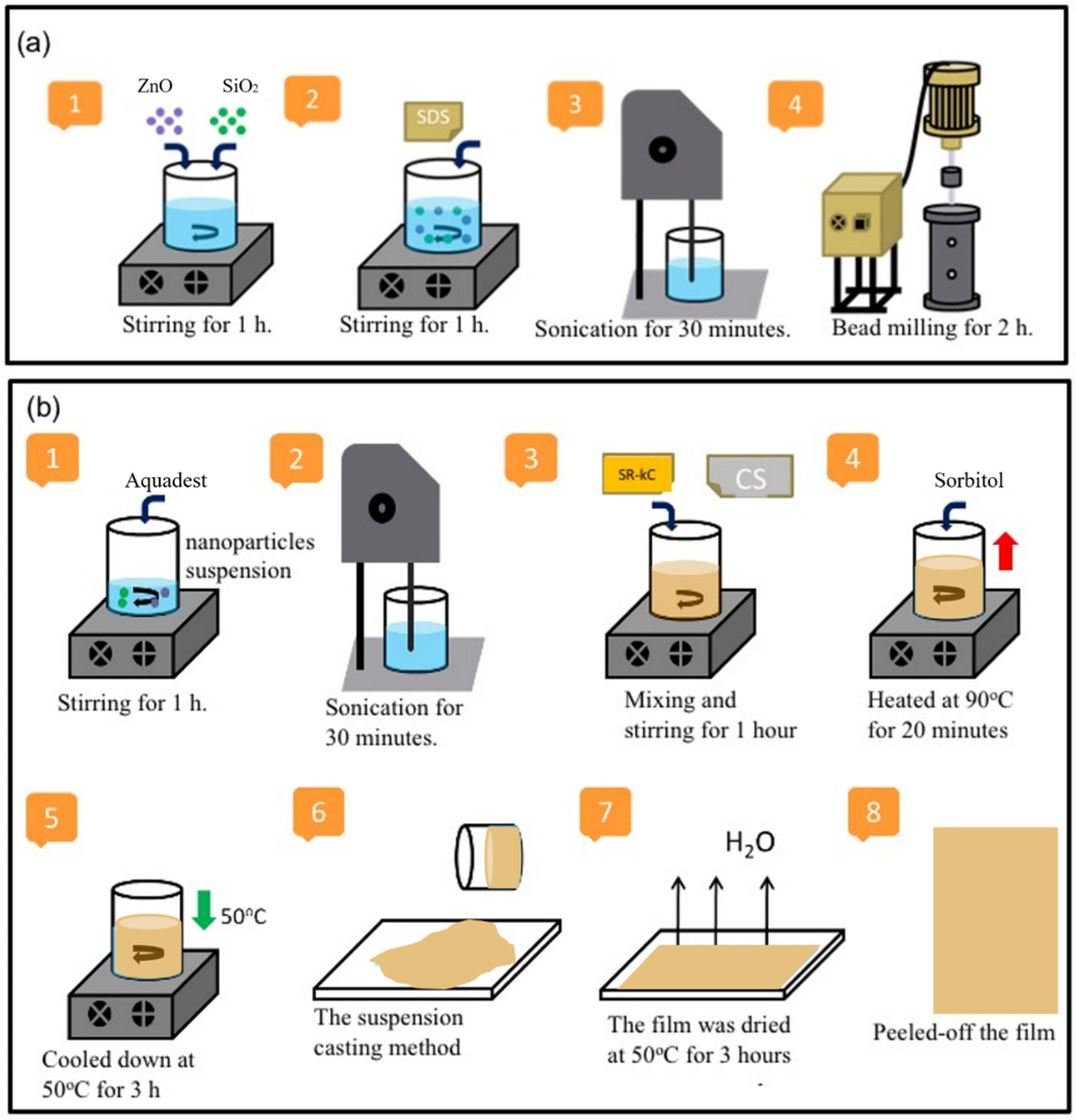 (a)

1
ZnO
$SiO_2$
Stirring for 1 h.

2
SDS
Stirring for 1 h.

3
Sonication for 30 minutes.

4
Bead milling for 2 h.

(b)

1
Aquadest
nanoparticles suspension
Stirring for 1 h.

2
Sonication for 30 minutes.

3
SR-kC
CS
Mixing and stirring for 1 hour

4
Sorbitol
Heated at 90°C for 20 minutes

5
50°C
Cooled down at 50°C for 3 h

6
The suspension casting method

7
$H_2O$
The film was dried at 50°C for 3 hours

8
Peeled-off the film