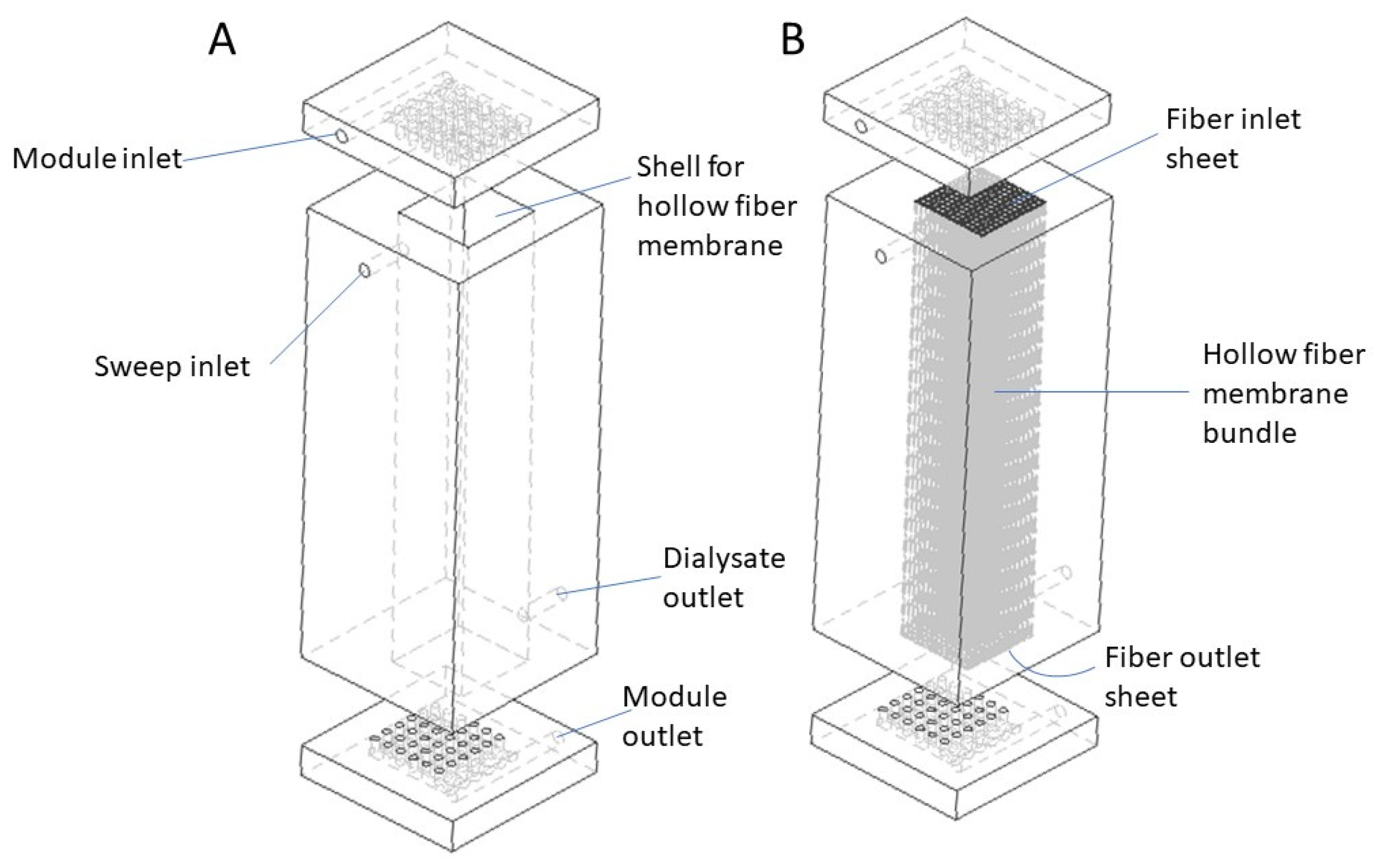 A

Module inlet

Shell for hollow fiber membrane

Sweep inlet

Dialysate outlet

Module outlet

B

Fiber inlet sheet

Hollow fiber membrane bundle

Fiber outlet sheet