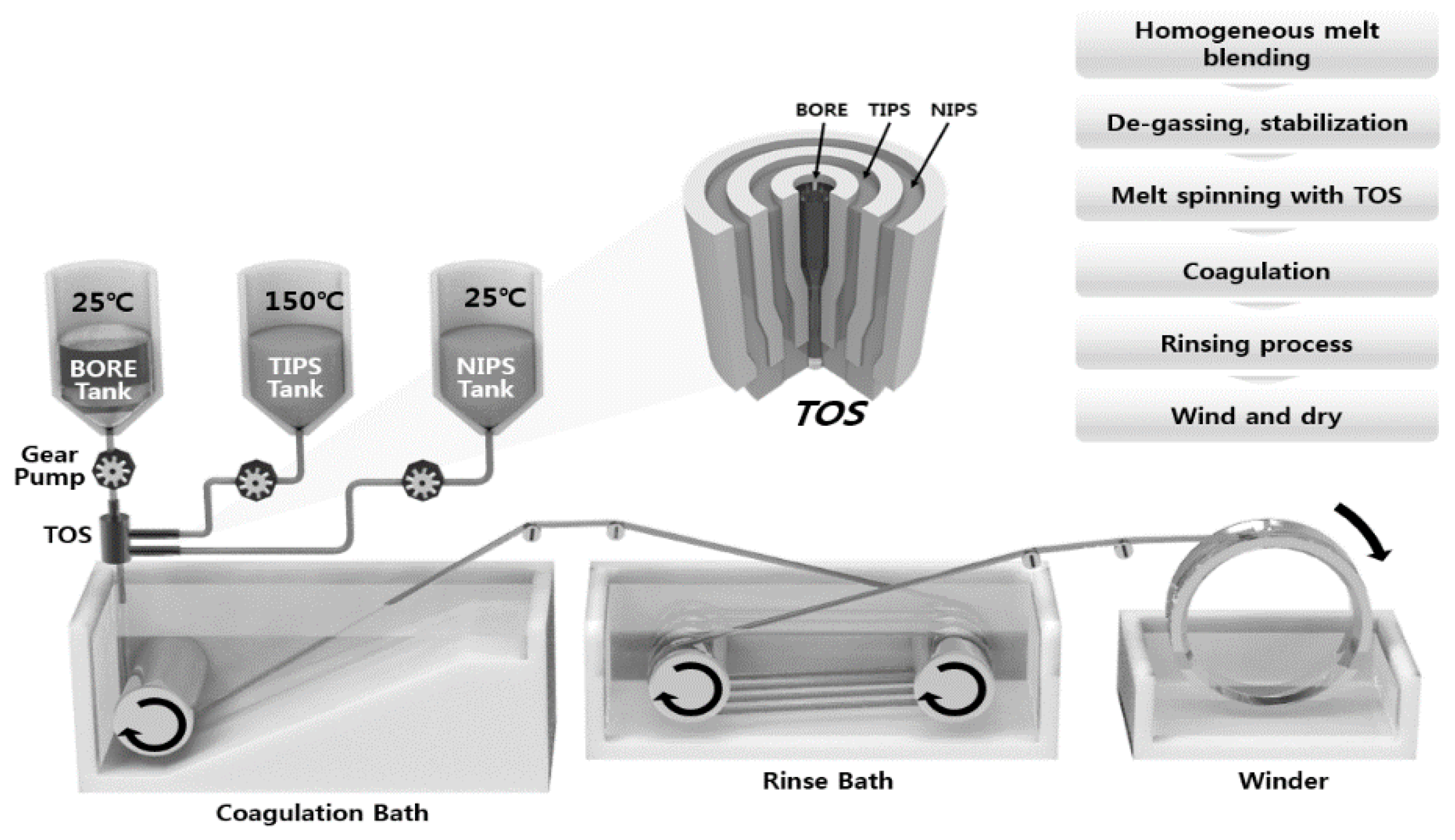 Homogeneous melt blending

De-gassing, stabilization

Melt spinning with TOS

Coagulation

Rinsing process

Wind and dry

BORE TIPS NIPS

TOS

25℃
BORE Tank

150℃
TIPS Tank

25℃
NIPS Tank

Gear Pump

TOS

Coagulation Bath

Rinse Bath

Winder