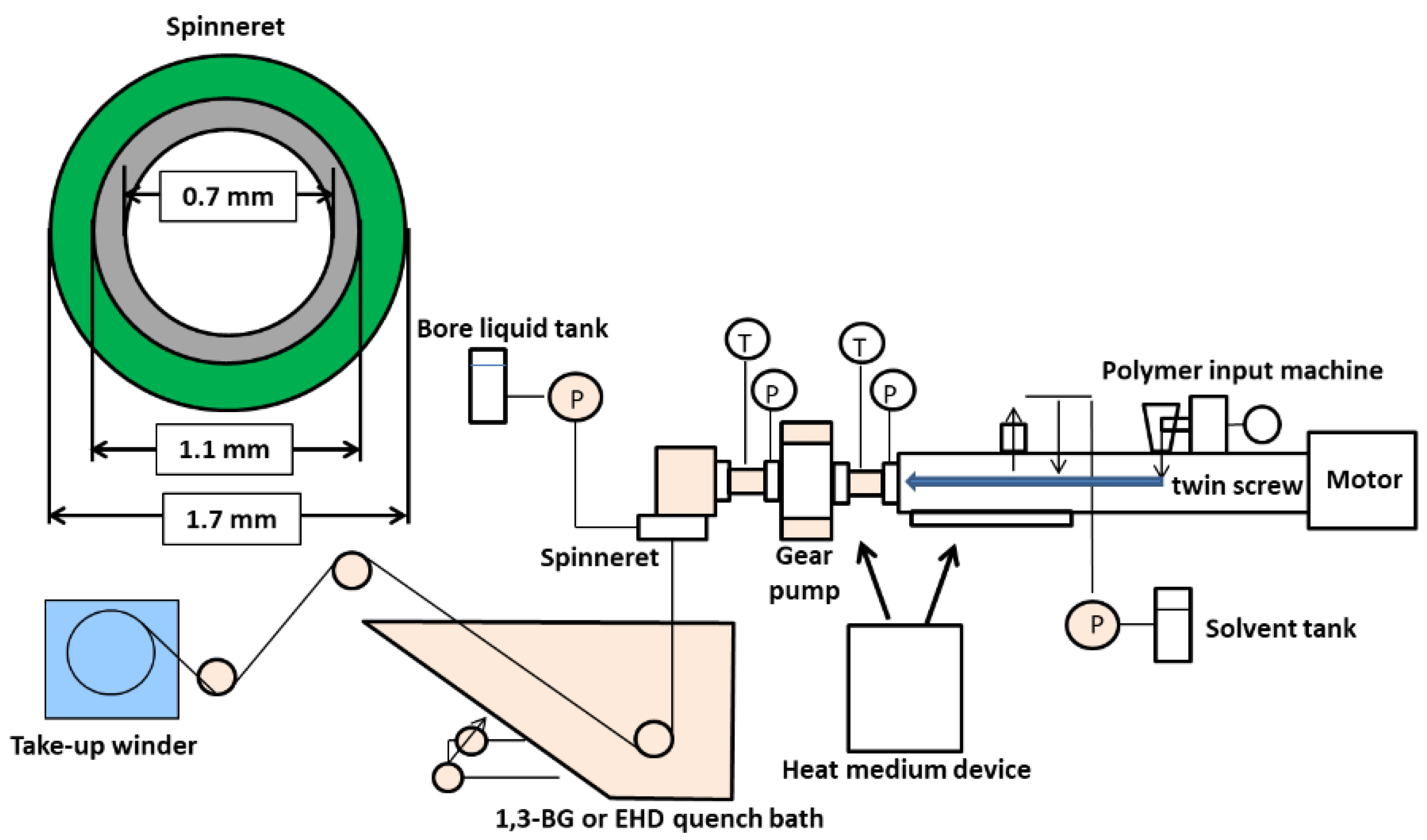 Spinneret

0.7 mm

1.1 mm

1.7 mm

Bore liquid tank

P

T

P

T

P

Polymer input machine

twin screw

Motor

Spinneret

Gear pump

P

Solvent tank

Take-up winder

Heat medium device

1,3-BG or EHD quench bath