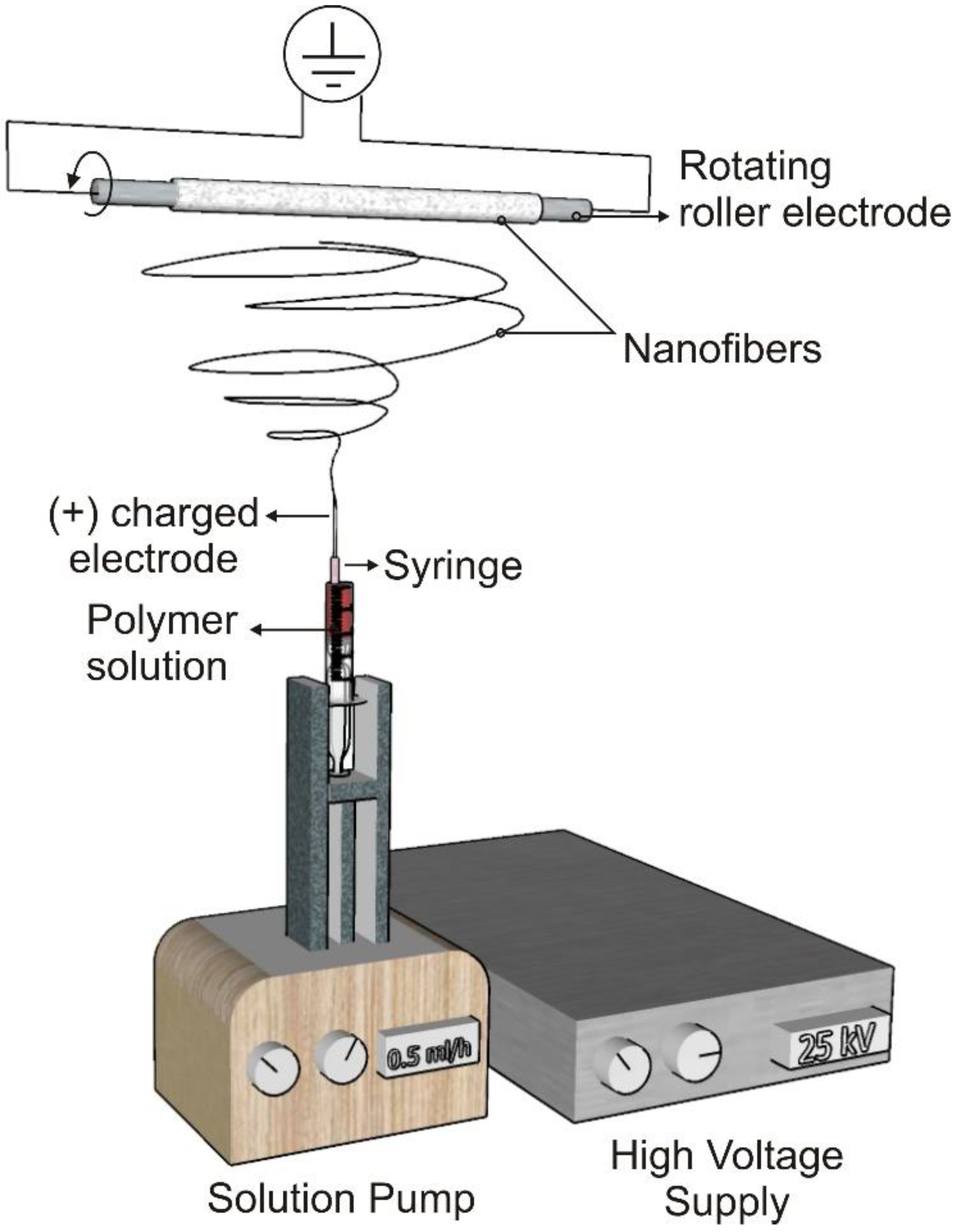 Rotating roller electrode

Nanofibers

(+) charged electrode

Syringe

Polymer solution

0.5 ml/h

25 kV

Solution Pump

High Voltage Supply