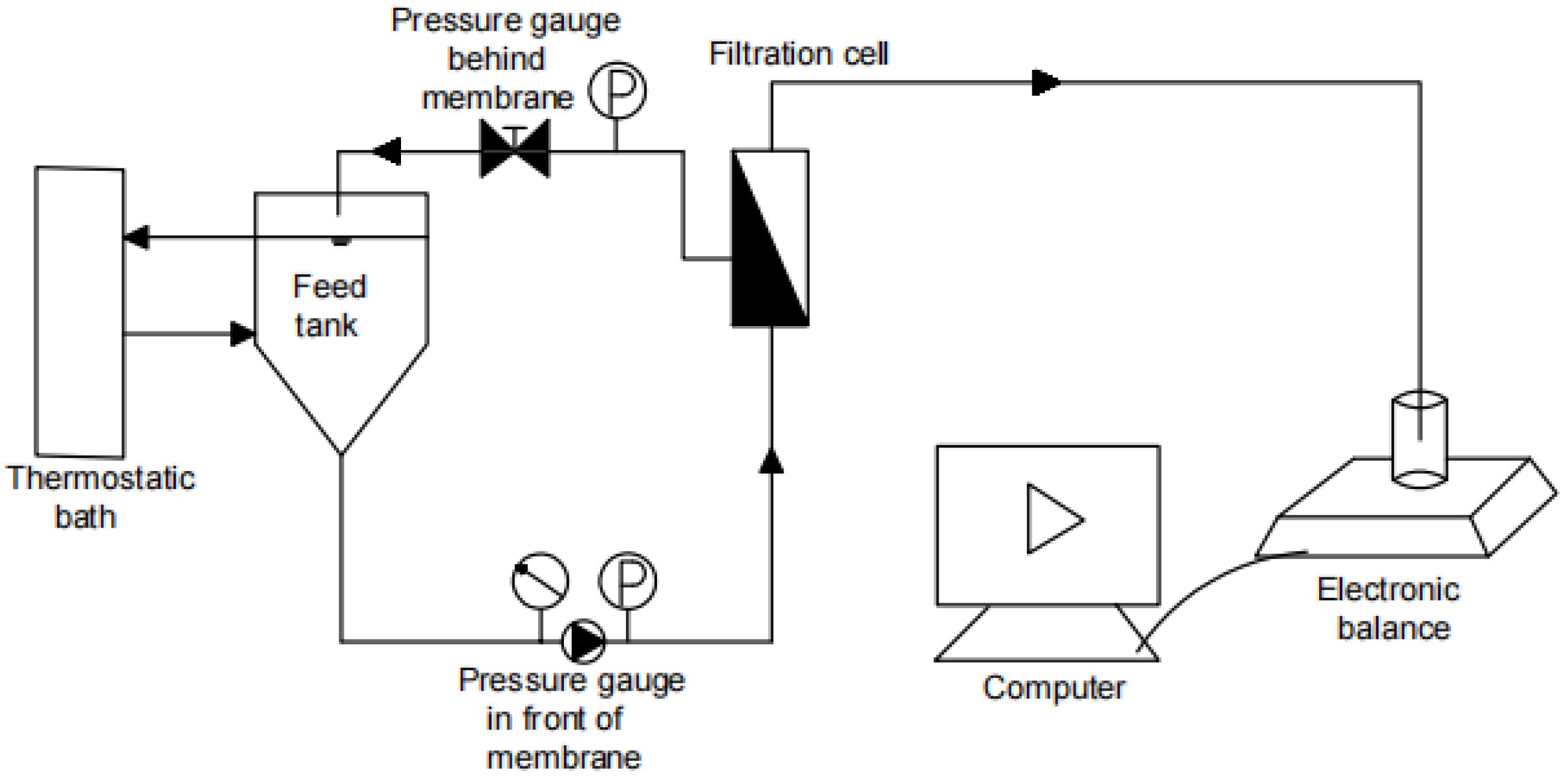 Pressure gauge behind membrane

P

Filtration cell

Feed tank

Thermostatic bath

P

Pressure gauge in front of membrane

Computer

Electronic balance