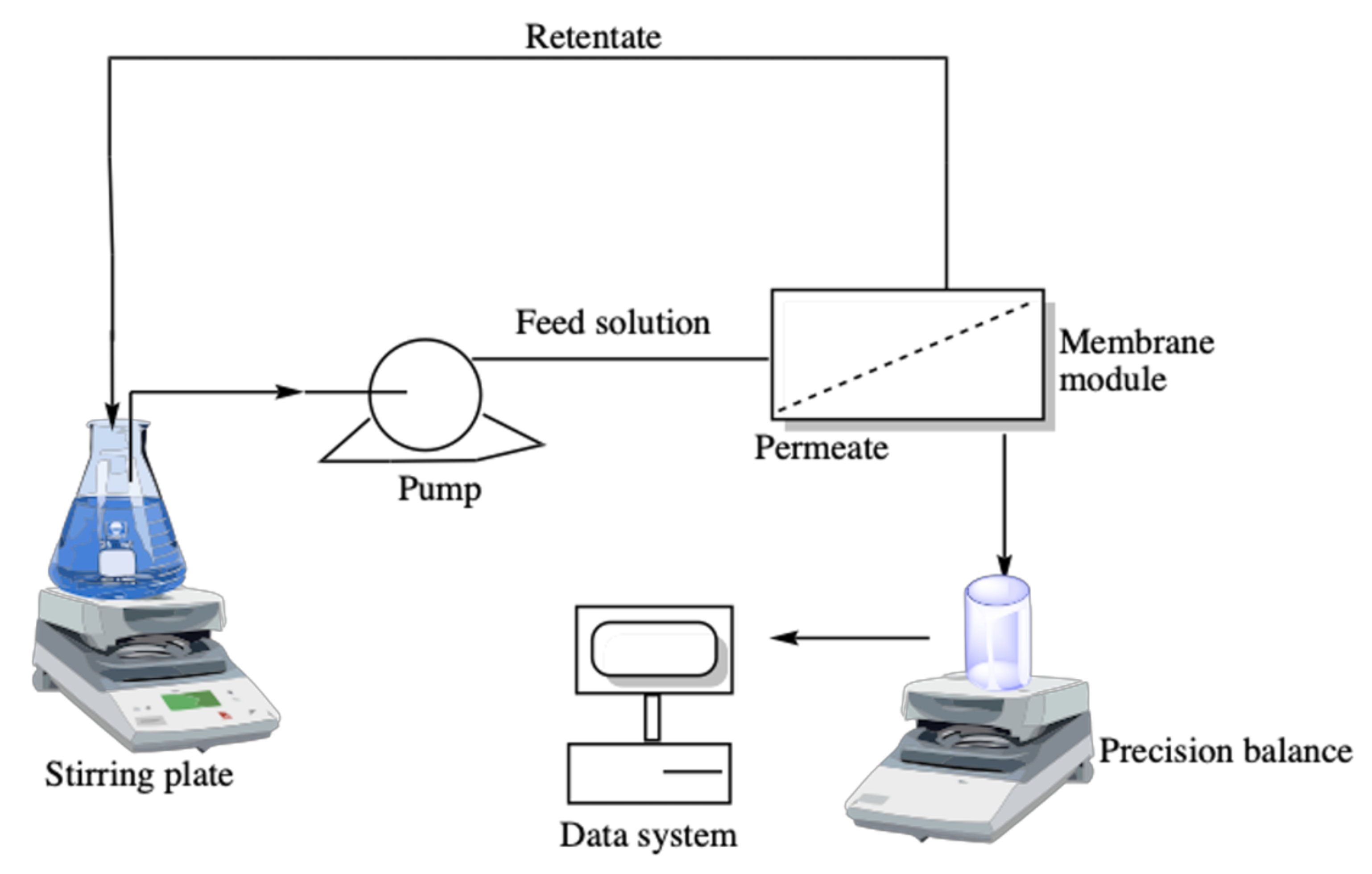 Retentate

Feed solution

Membrane module

Permeate

Pump

Stirring plate

Data system

Precision balance