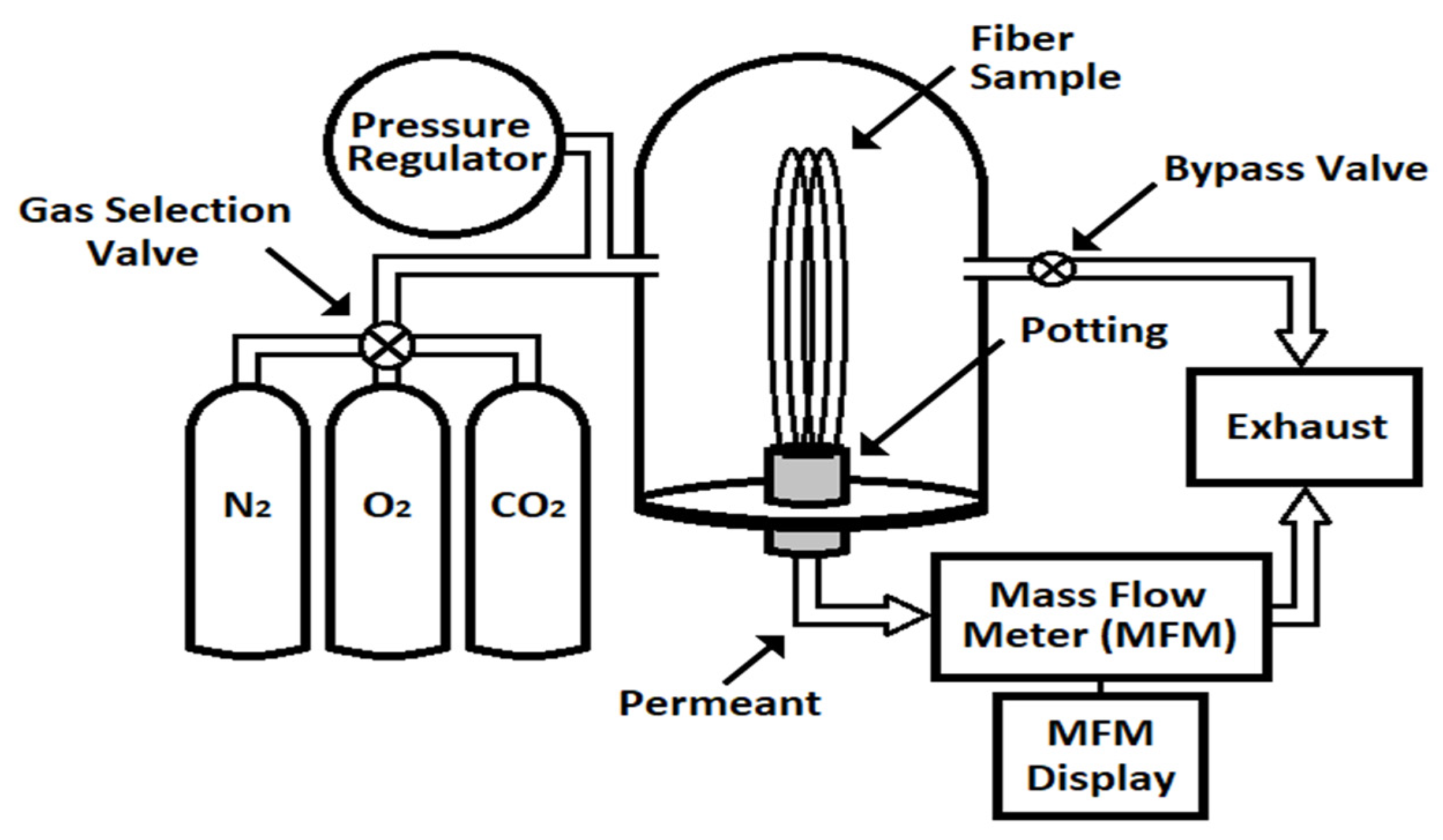 Fiber Sample

Pressure Regulator

Bypass Valve

Gas Selection Valve

Potting

Exhaust

$N_2$

$O_2$

$CO_2$

Mass Flow Meter (MFM)

Permeant

MFM Display