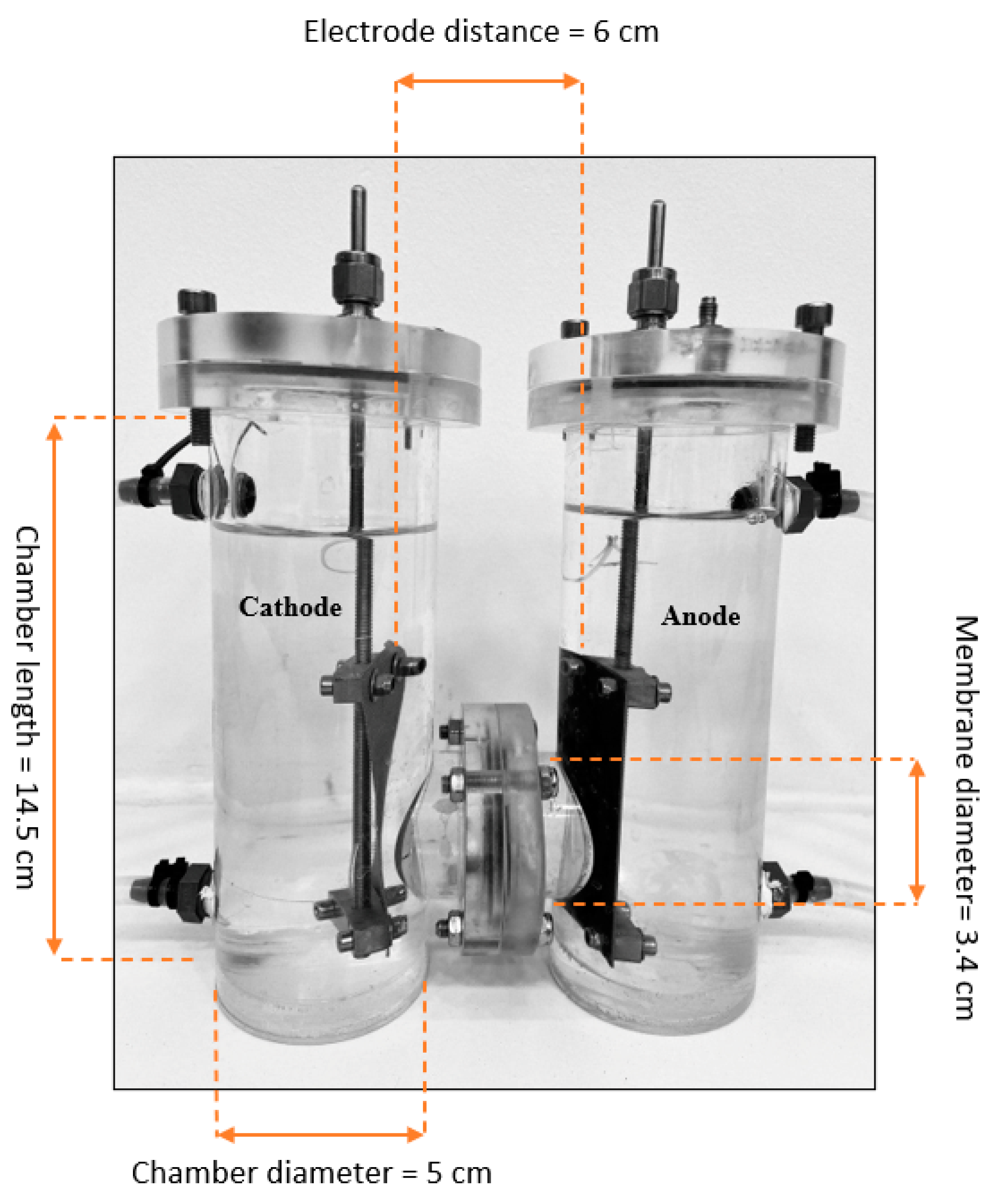 Electrode distance = 6 cm

Chamber length = 14.5 cm

Cathode

Anode

Membrane diameter= 3.4 cm

Chamber diameter = 5 cm