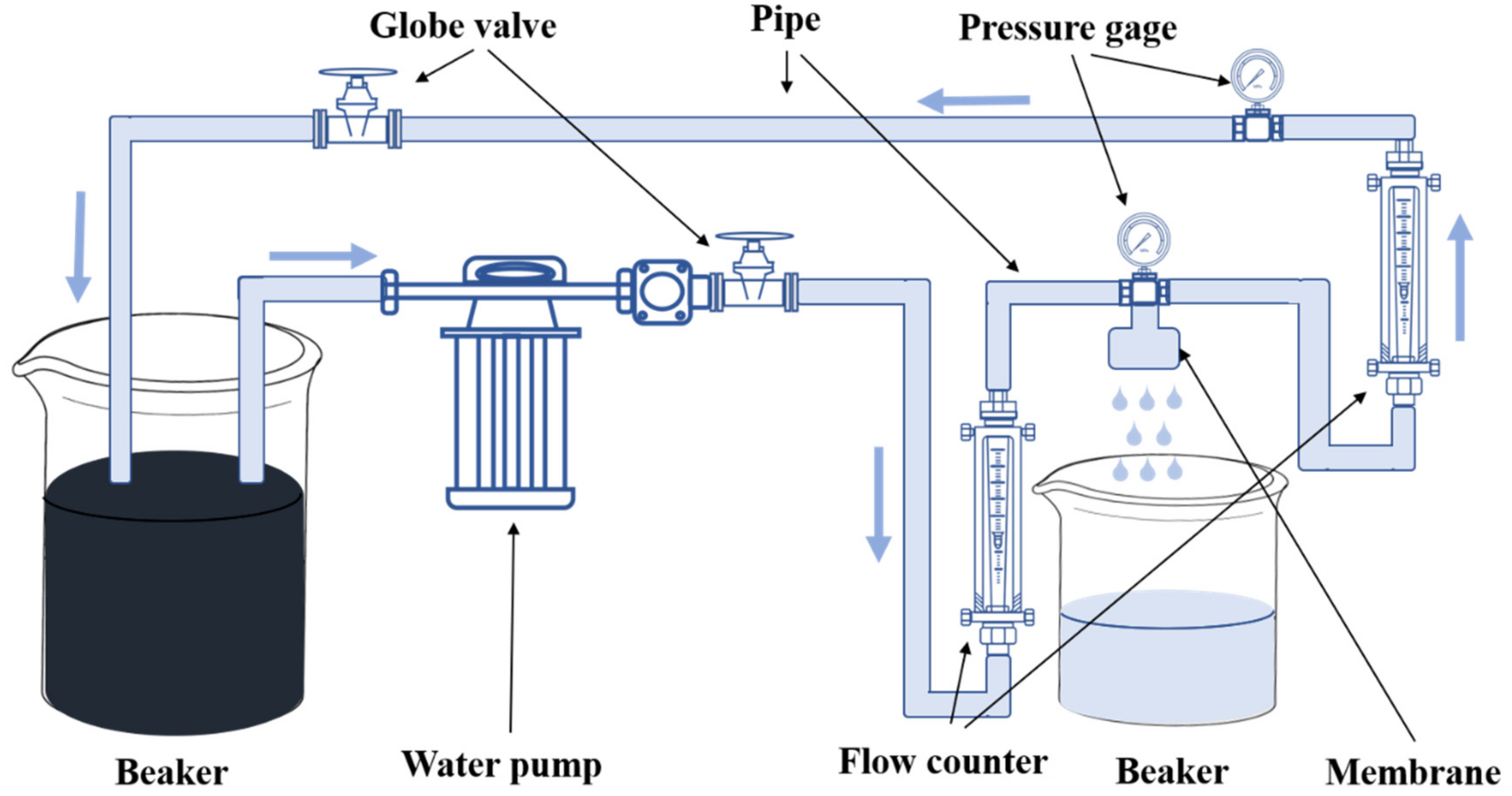 Globe valve
Pipe
Pressure gage
Beaker
Water pump
Flow counter
Beaker
Membrane