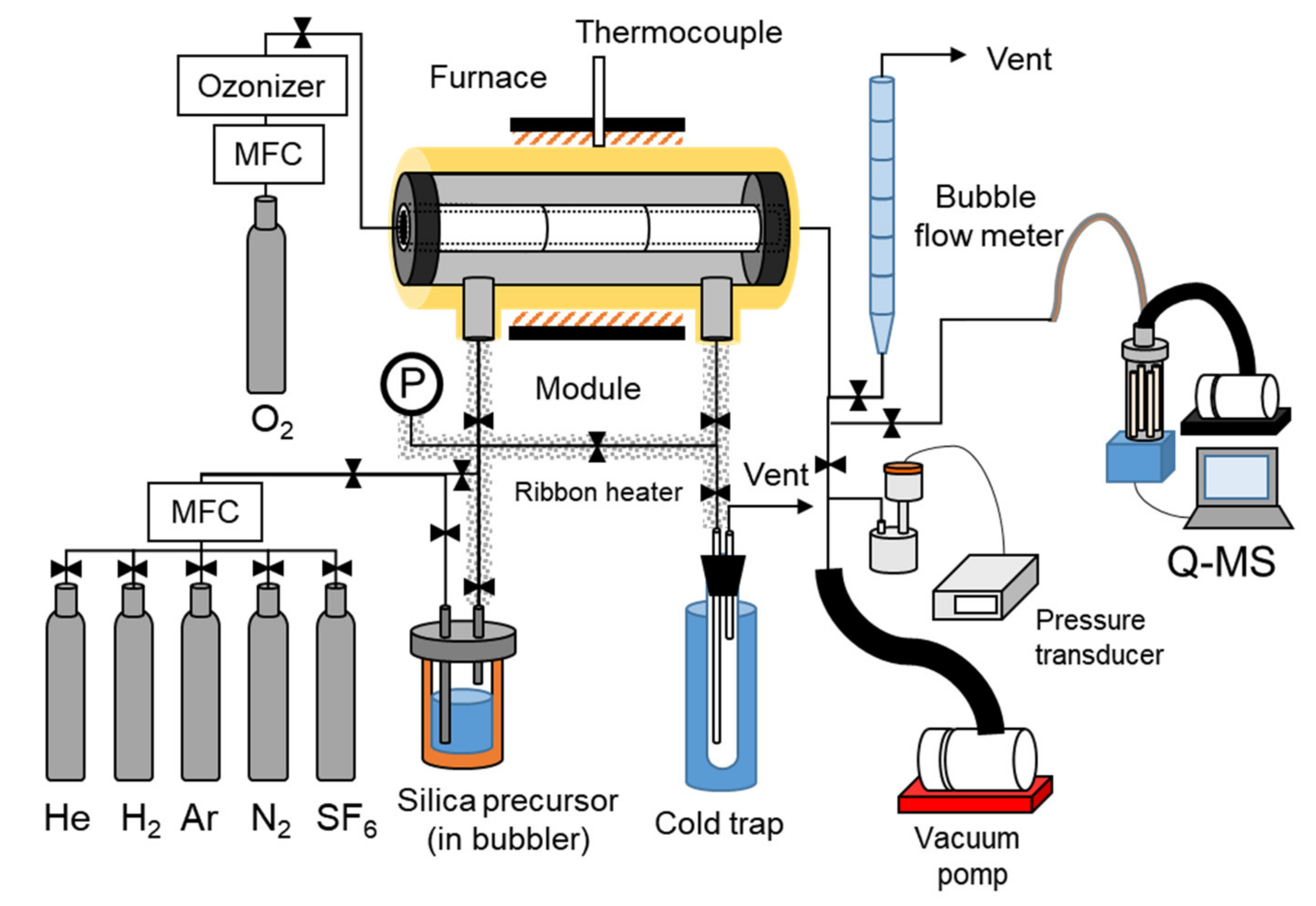 Thermocouple
Ozonizer
Furnace
Vent
MFC
Bubble flow meter
$O_2$
P
Module
Ribbon heater
Vent
MFC
Q-MS
Pressure transducer
He
$H_2$
Ar
$N_2$
$SF_6$
Silica precursor (in bubbler)
Cold trap
Vacuum pomp