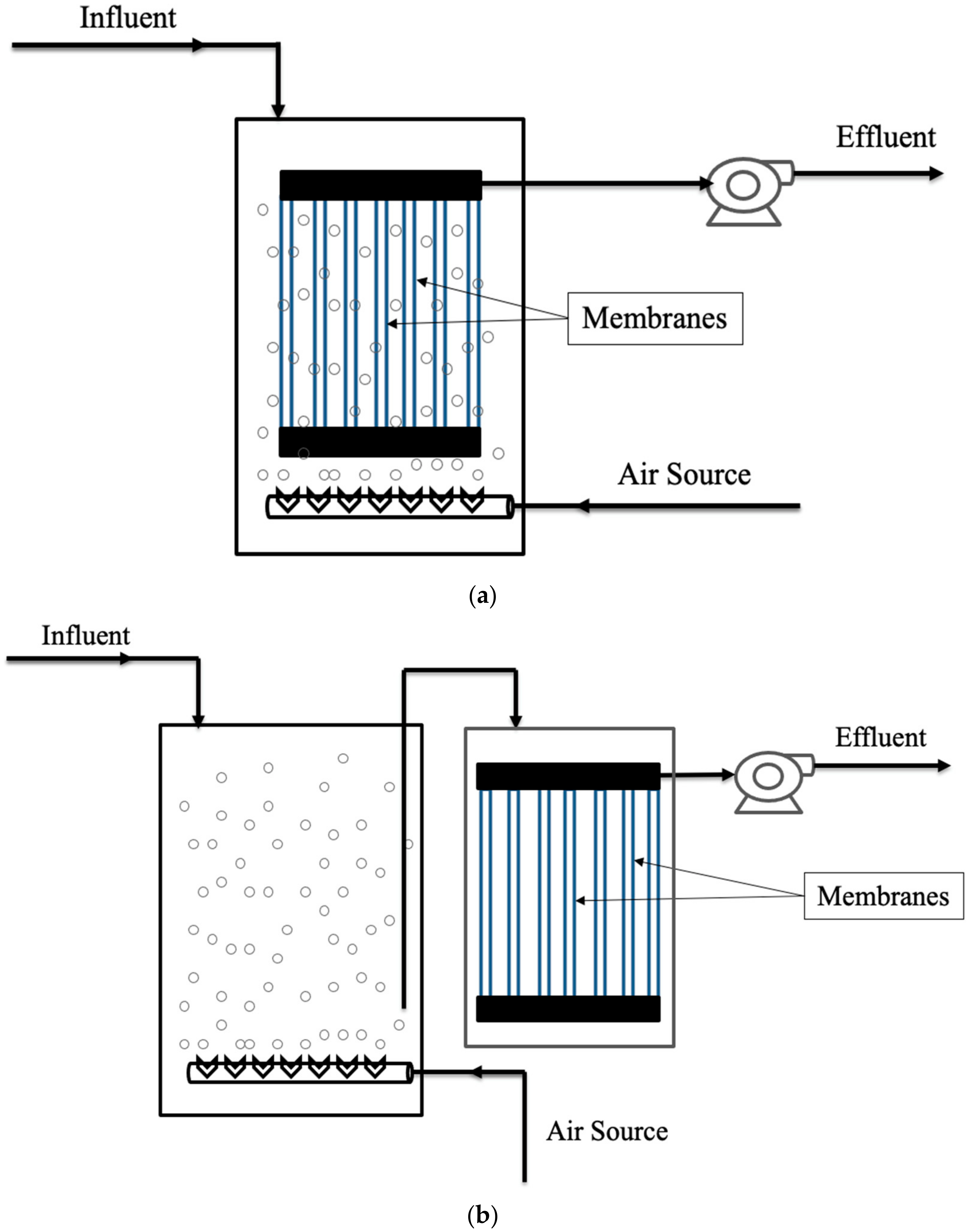 Influent

Effluent

Membranes

Air Source

(a)

Influent

Effluent

Membranes

Air Source

(b)