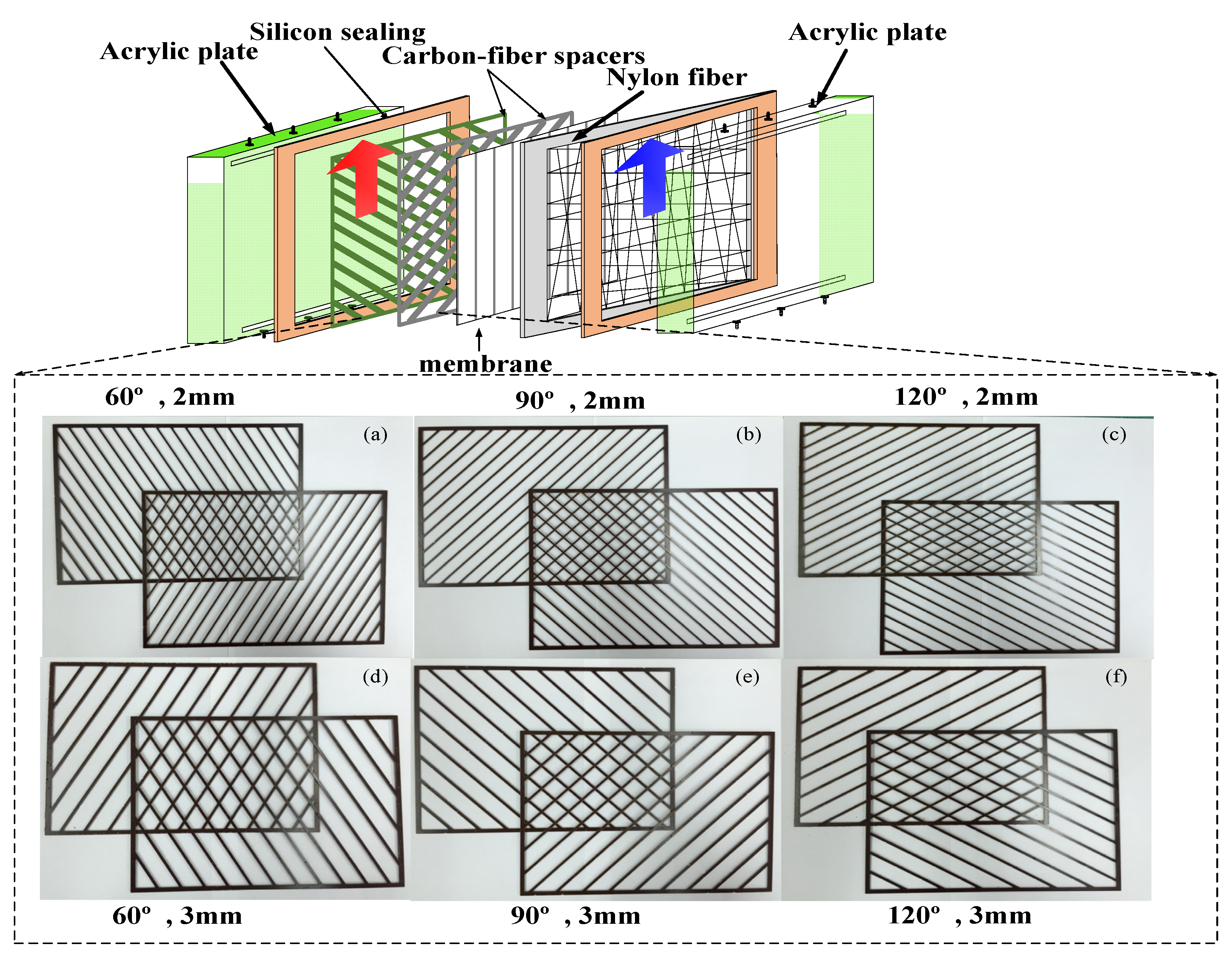 Silicon sealing
Acrylic plate
Carbon-fiber spacers
Nylon fiber
Acrylic plate
membrane

60º , 2mm
90º , 2mm
120º , 2mm

(a)
(b)
(c)
(d)
(e)
(f)

60º , 3mm
90º , 3mm
120º , 3mm