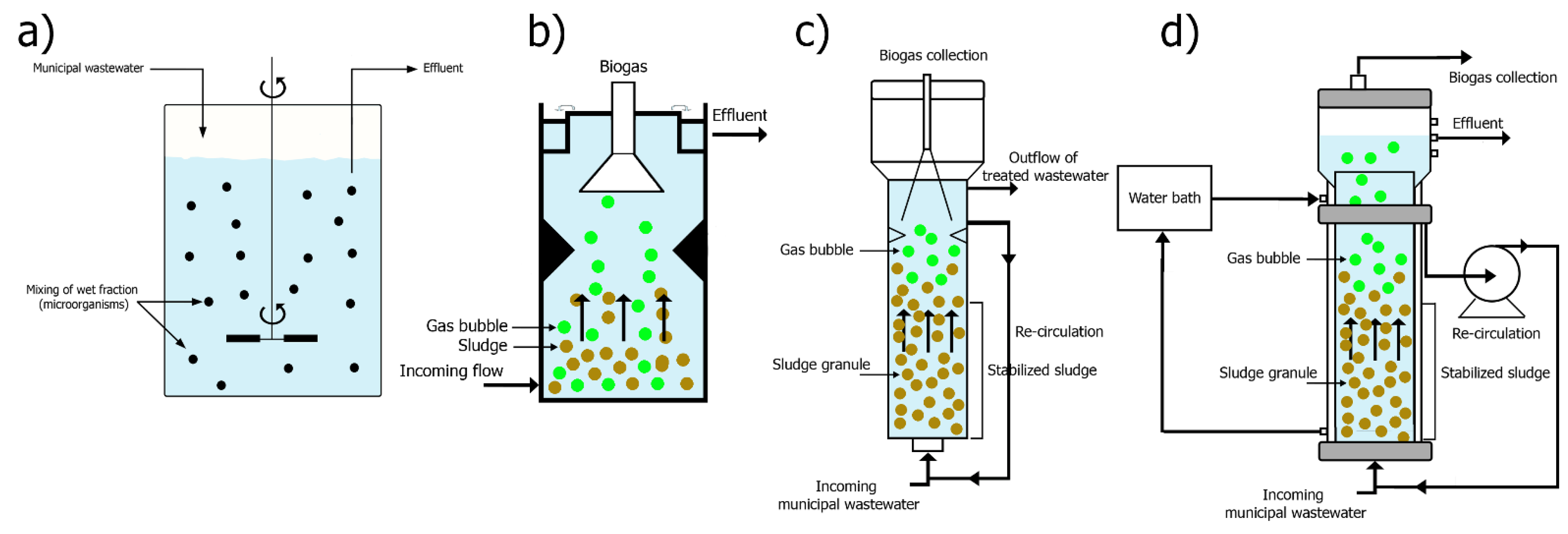 a)

Municipal wastewater

Effluent

Mixing of wet fraction (microorganisms)

b)

Biogas

Effluent

Gas bubble

Sludge

Incoming flow

c)

Biogas collection

Outflow of treated wastewater

Gas bubble

Re-circulation

Sludge granule

Stabilized sludge

Incoming municipal wastewater

d)

Biogas collection

Effluent

Water bath

Gas bubble

Re-circulation

Sludge granule

Stabilized sludge

Incoming municipal wastewater