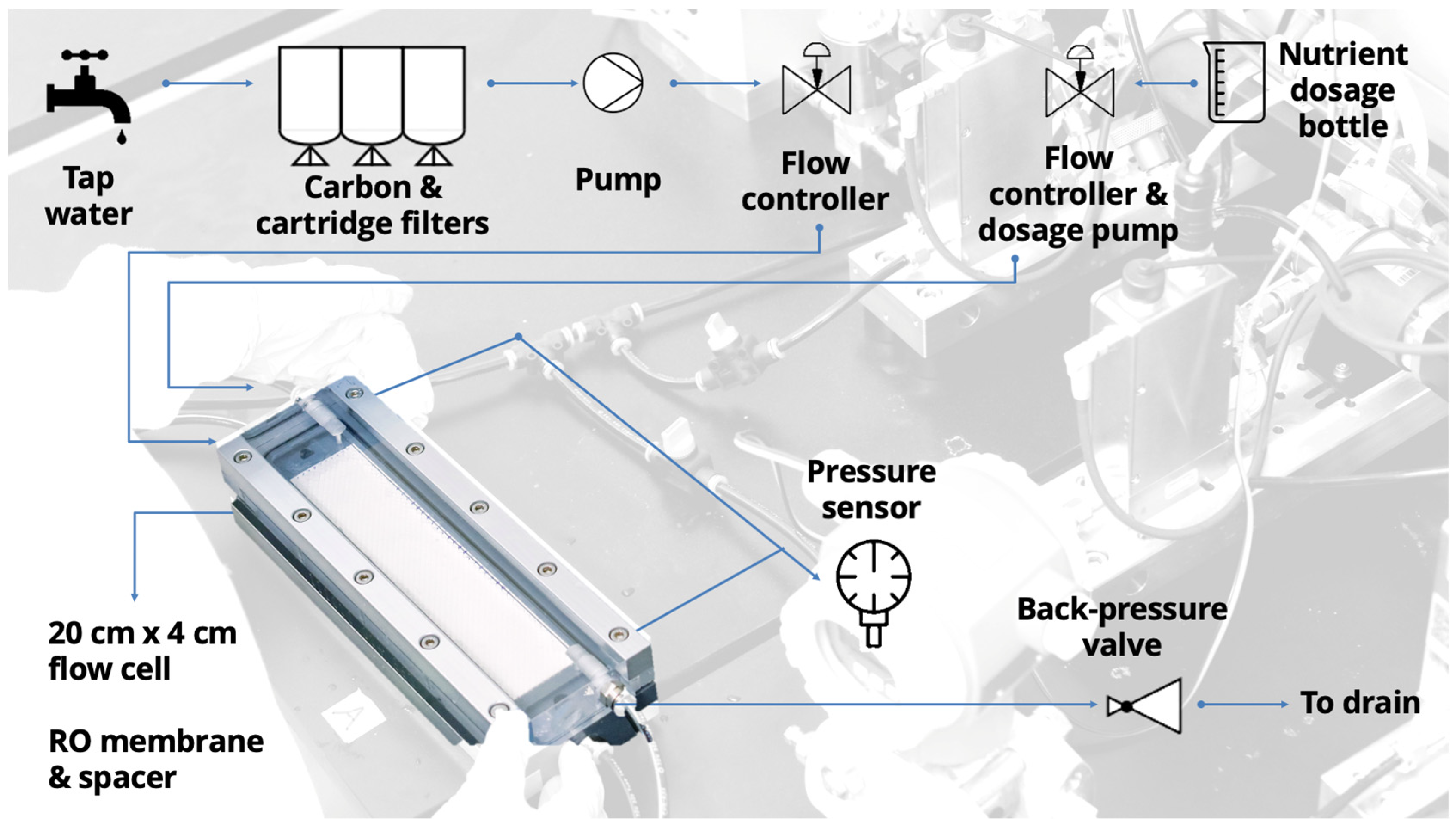 Tap water

Carbon & cartridge filters

Pump

Flow controller

Flow controller & dosage pump

Nutrient dosage bottle

Pressure sensor

20 cm x 4 cm flow cell

RO membrane & spacer

Back-pressure valve

To drain