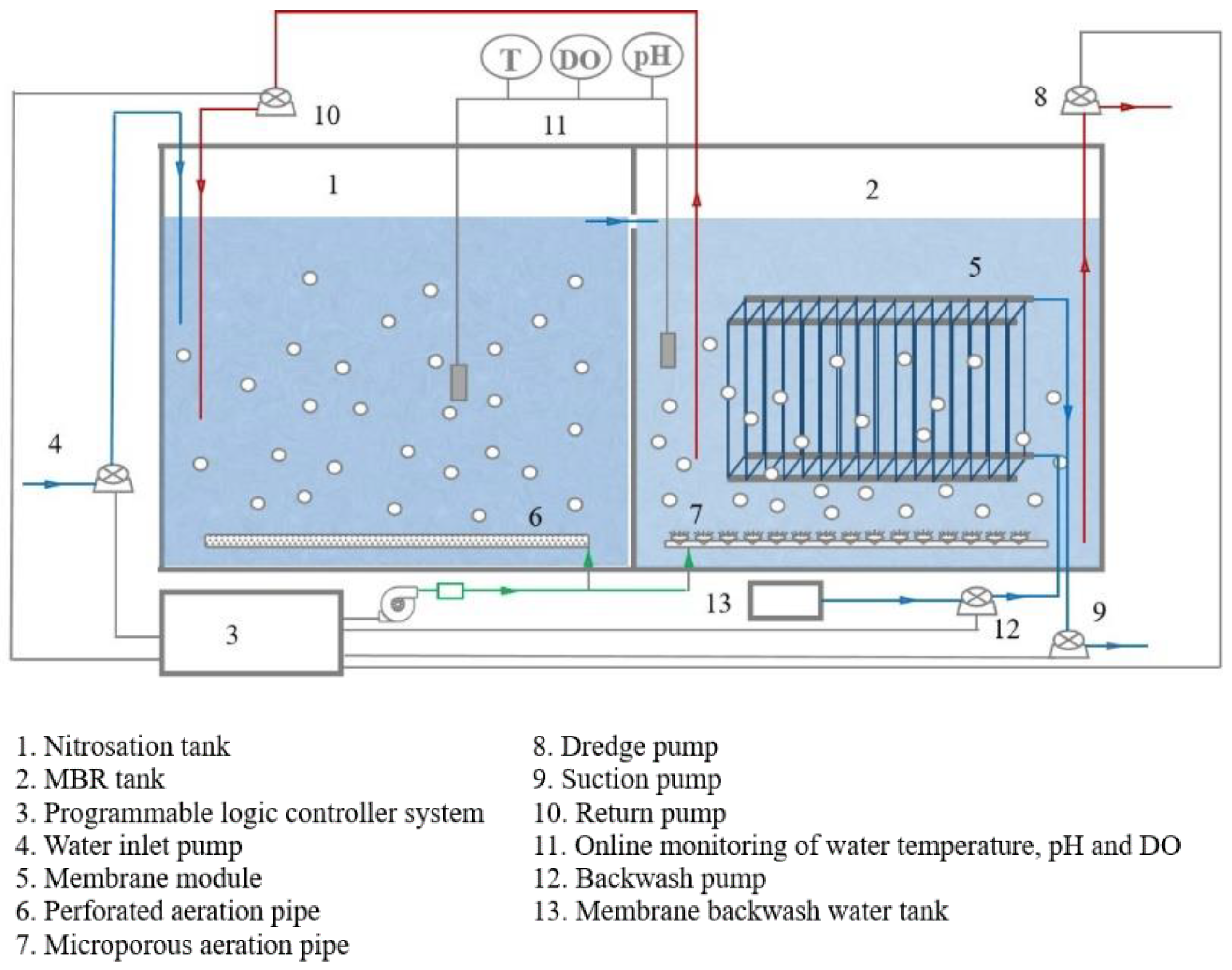 T DO pH

10

11

8

1

2

5

4

6

7

13

3

12

9

1. Nitrosation tank
2. MBR tank
3. Programmable logic controller system
4. Water inlet pump
5. Membrane module
6. Perforated aeration pipe
7. Microporous aeration pipe

8. Dredge pump
9. Suction pump
10. Return pump
11. Online monitoring of water temperature, pH and DO
12. Backwash pump
13. Membrane backwash water tank