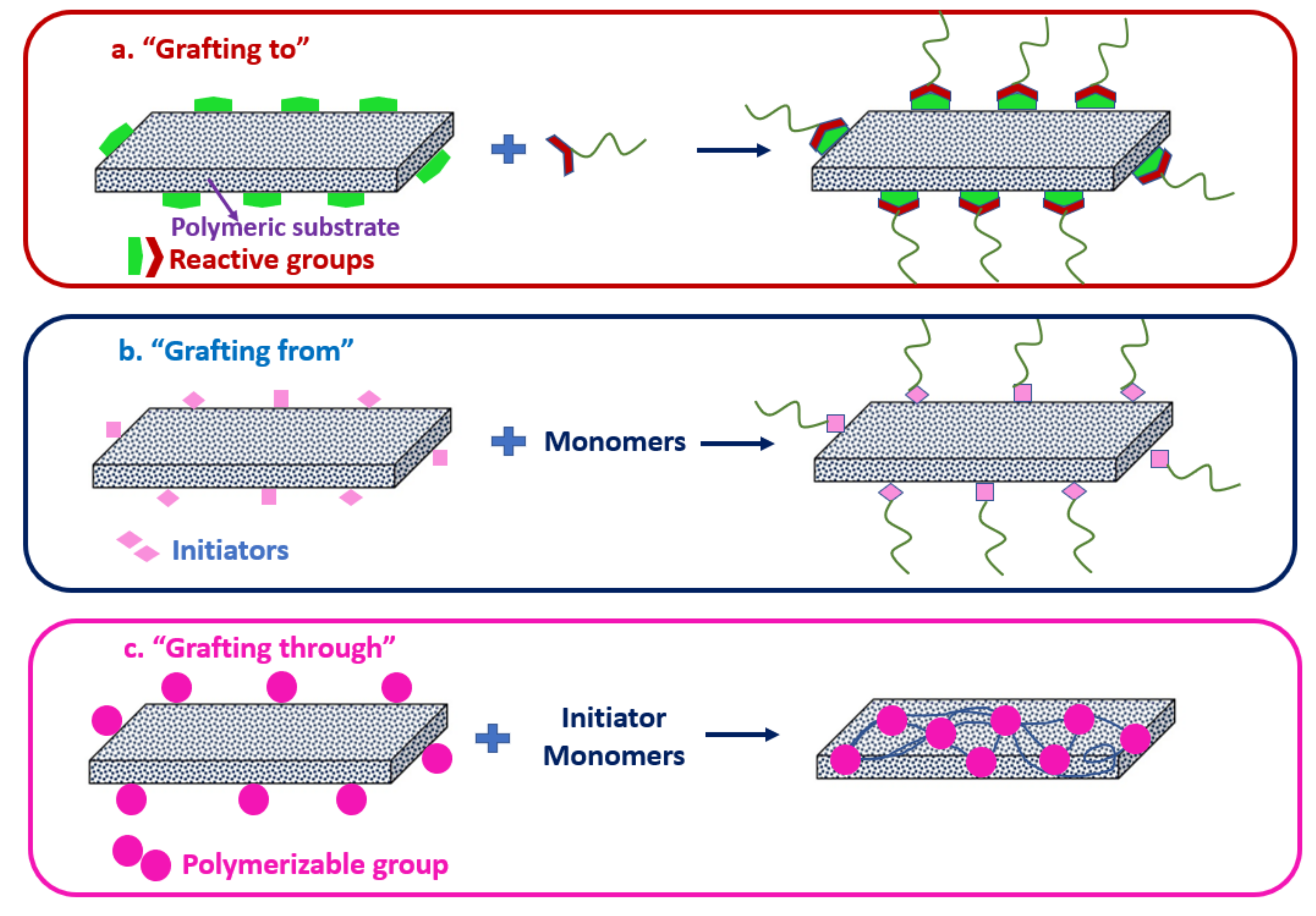 a. “Grafting to”

Polymeric substrate

Reactive groups

b. “Grafting from”

Monomers

Initiators

c. “Grafting through”

Initiator
Monomers

Polymerizable group