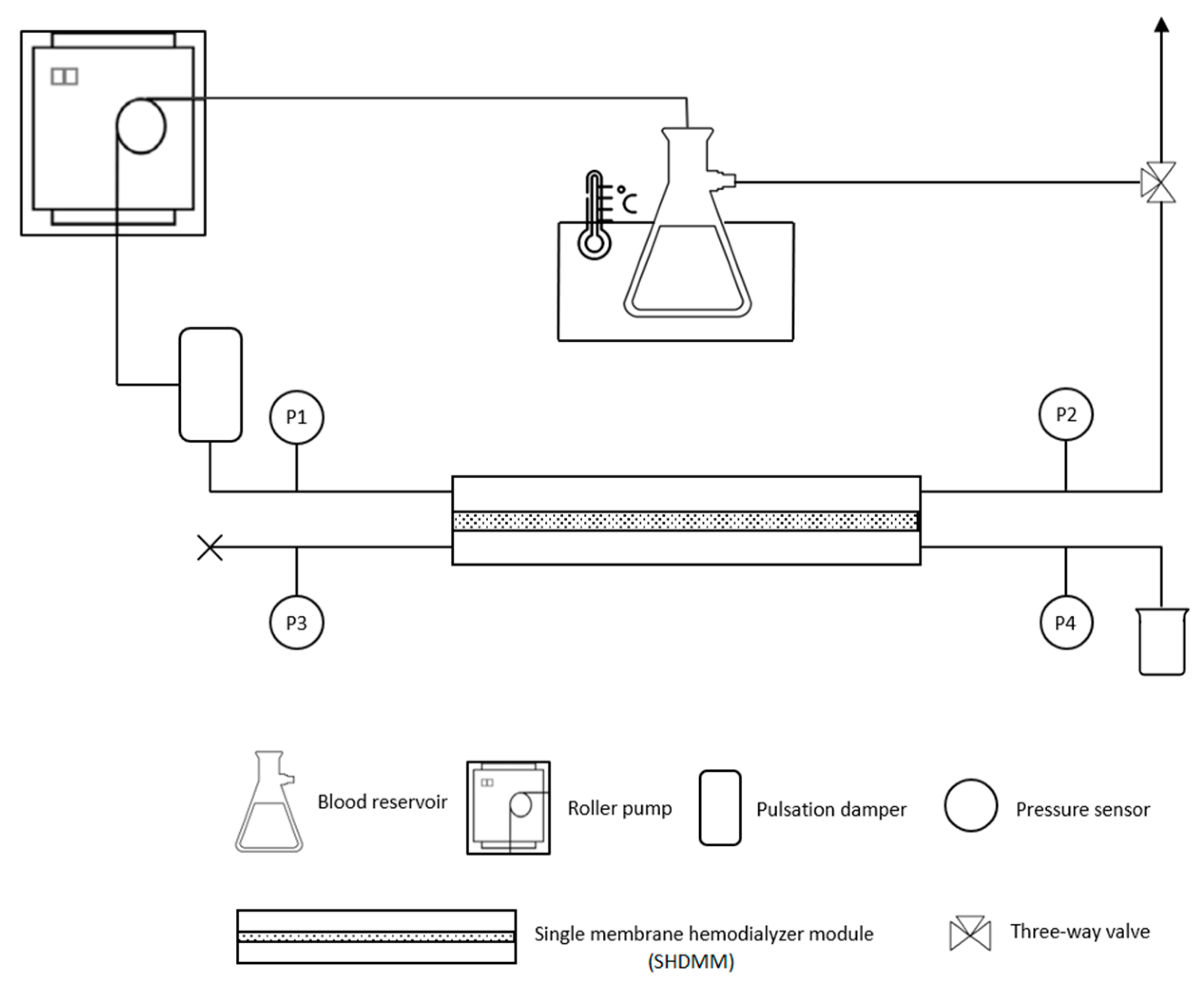 °C

P1

P2

P3

P4

Blood reservoir

Roller pump

Pulsation damper

Pressure sensor

Single membrane hemodialyzer module (SHDMM)

Three-way valve