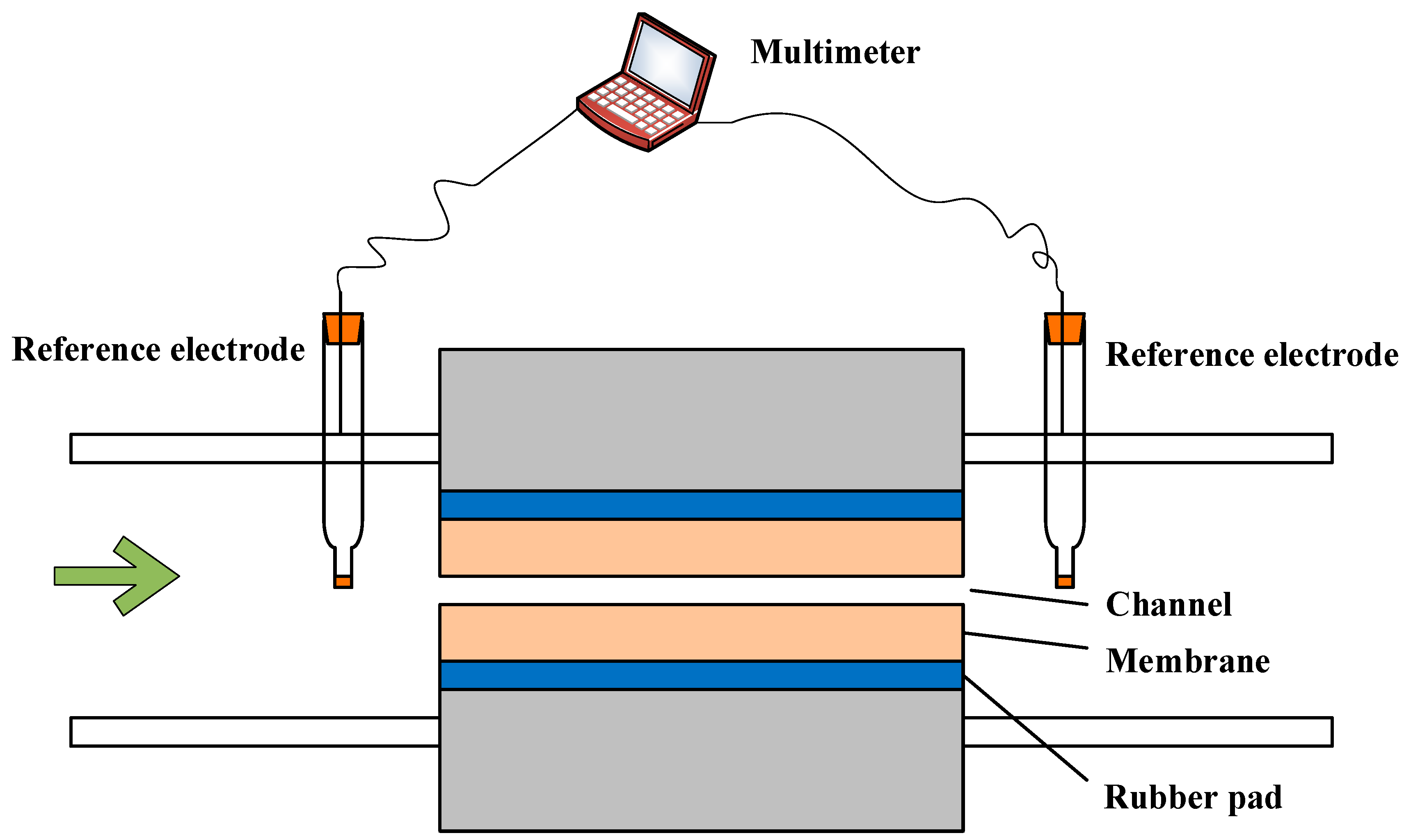 Multimeter

Reference electrode

Reference electrode

Channel

Membrane

Rubber pad