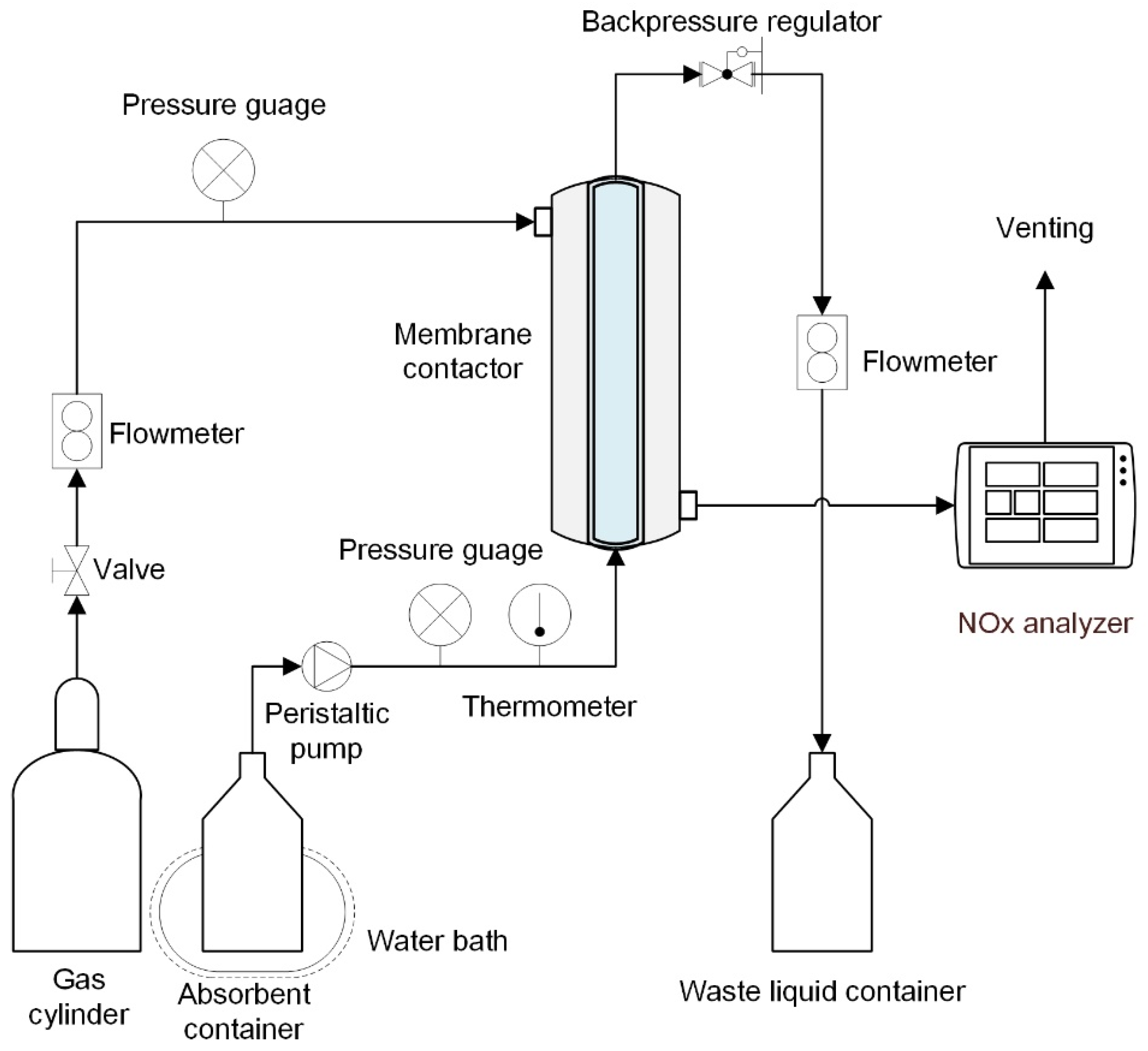 Backpressure regulator

Pressure guage

Venting

Membrane contactor

Flowmeter

Flowmeter

Valve

Pressure guage

NOx analyzer

Peristaltic pump

Thermometer

Water bath

Gas cylinder

Absorbent container

Waste liquid container