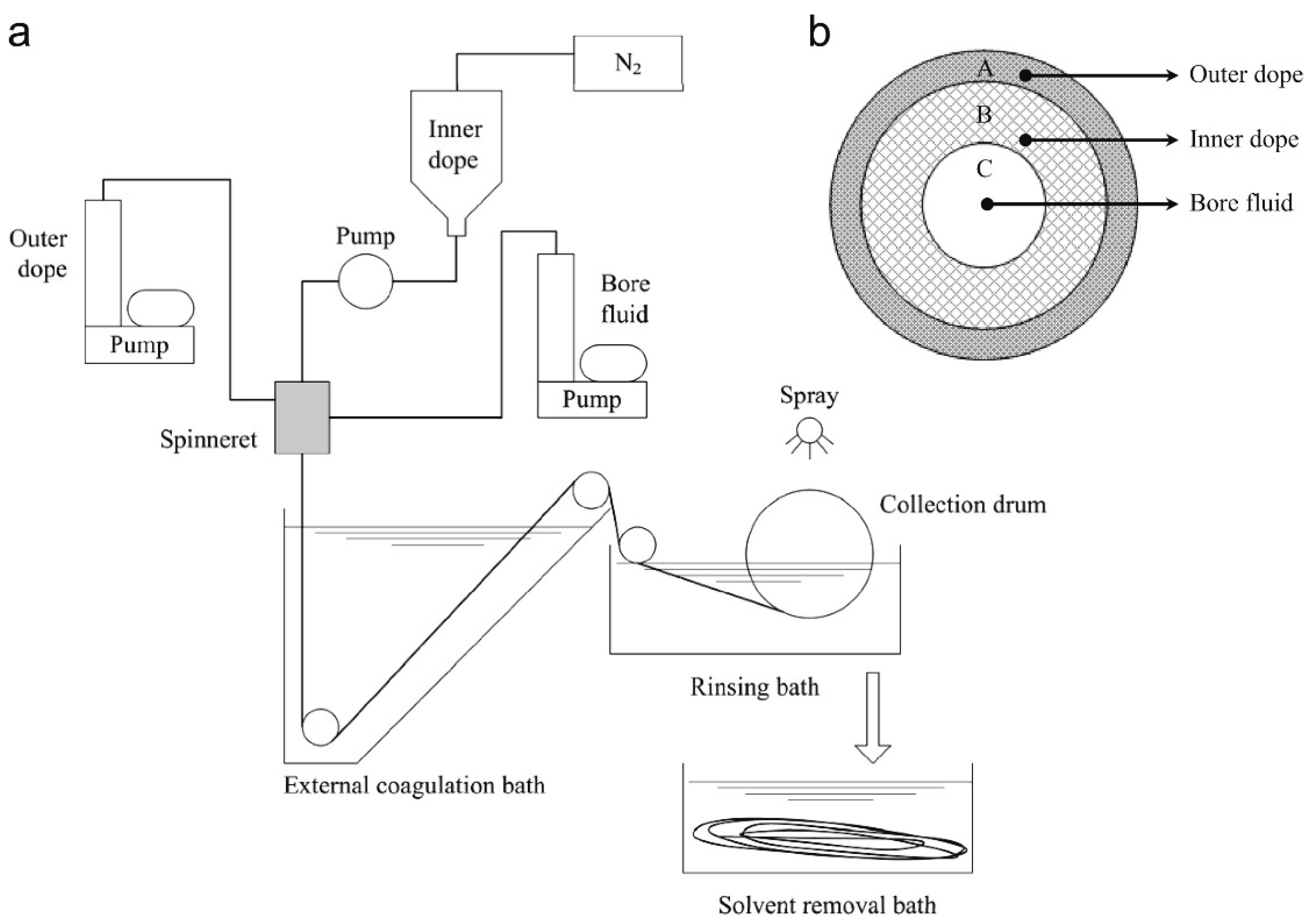 a

$N_2$

Inner dope

Outer dope

Pump

Pump

Bore fluid

Pump

Spinneret

Spray

Collection drum

Rinsing bath

External coagulation bath

Solvent removal bath

b

A

B

C

Outer dope

Inner dope

Bore fluid