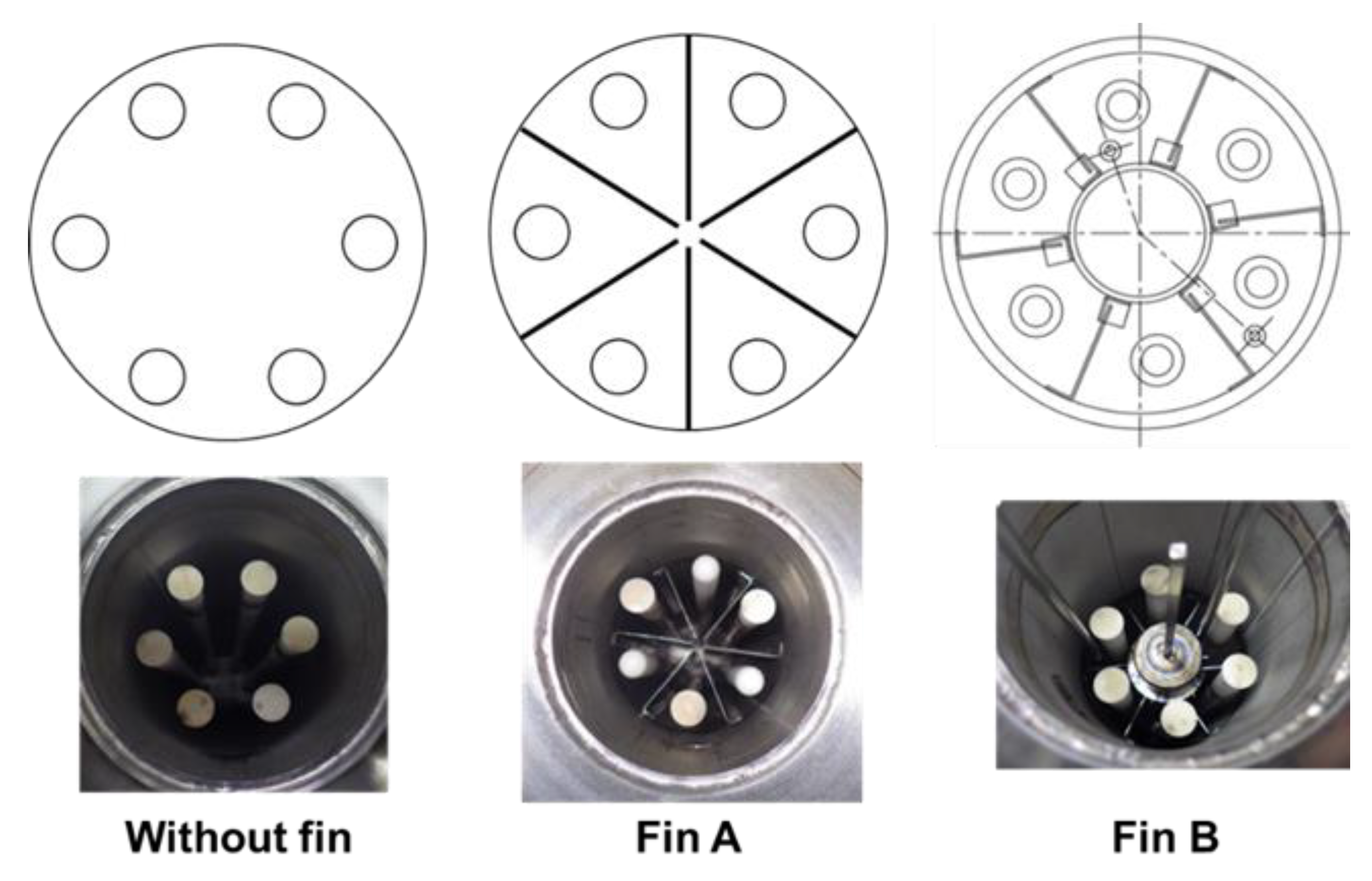 Without fin

Fin A

Fin B