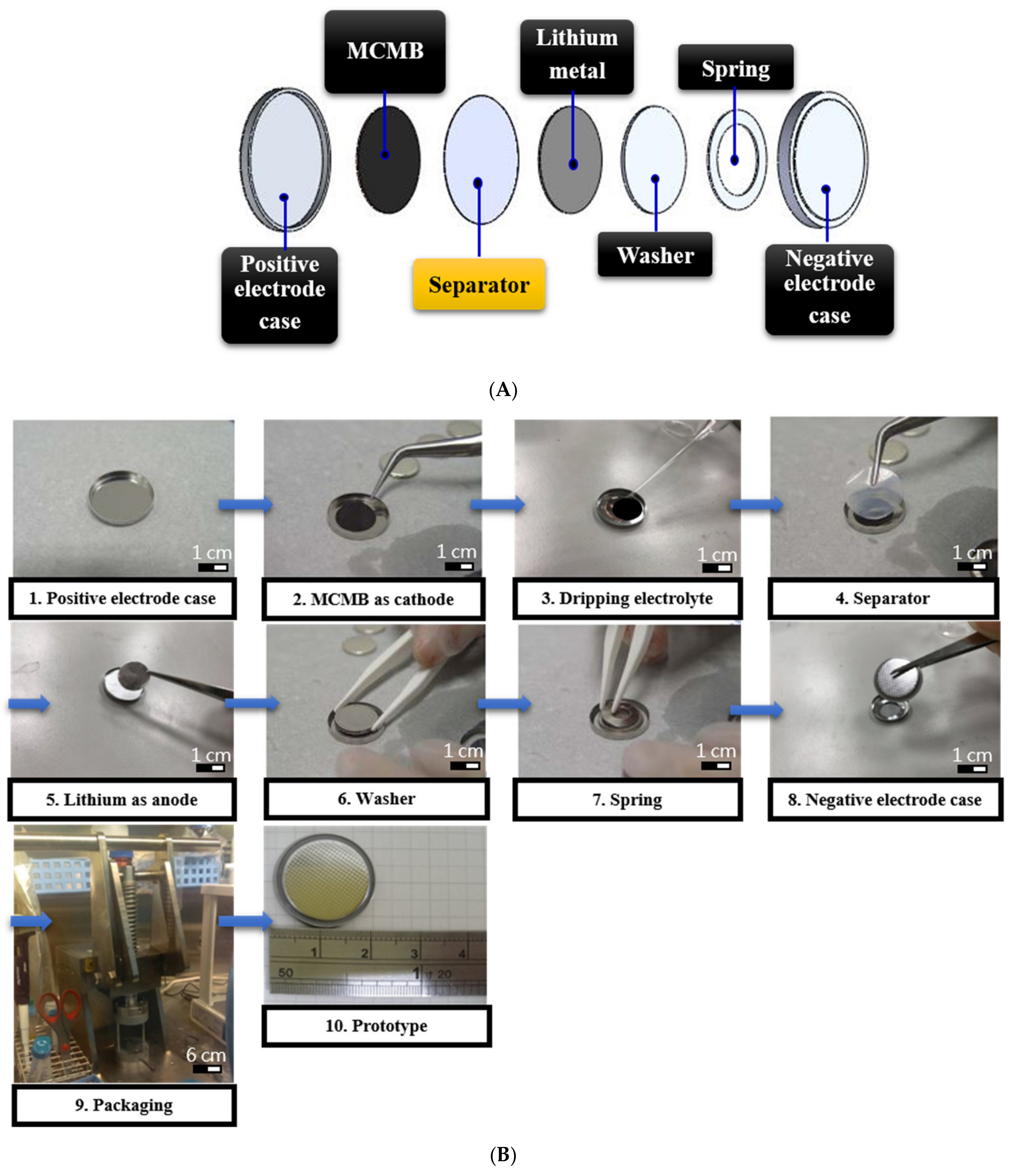 MCMB

Lithium metal

Spring

Positive electrode case

Separator

Washer

Negative electrode case

(A)

1 cm

1. Positive electrode case

1 cm

2. MCMB as cathode

1 cm

3. Dripping electrolyte

1 cm

4. Separator

1 cm

5. Lithium as anode

1 cm

6. Washer

1 cm

7. Spring

1 cm

8. Negative electrode case

6 cm

9. Packaging

1 2 3 4

50 1 20

10. Prototype

(B)