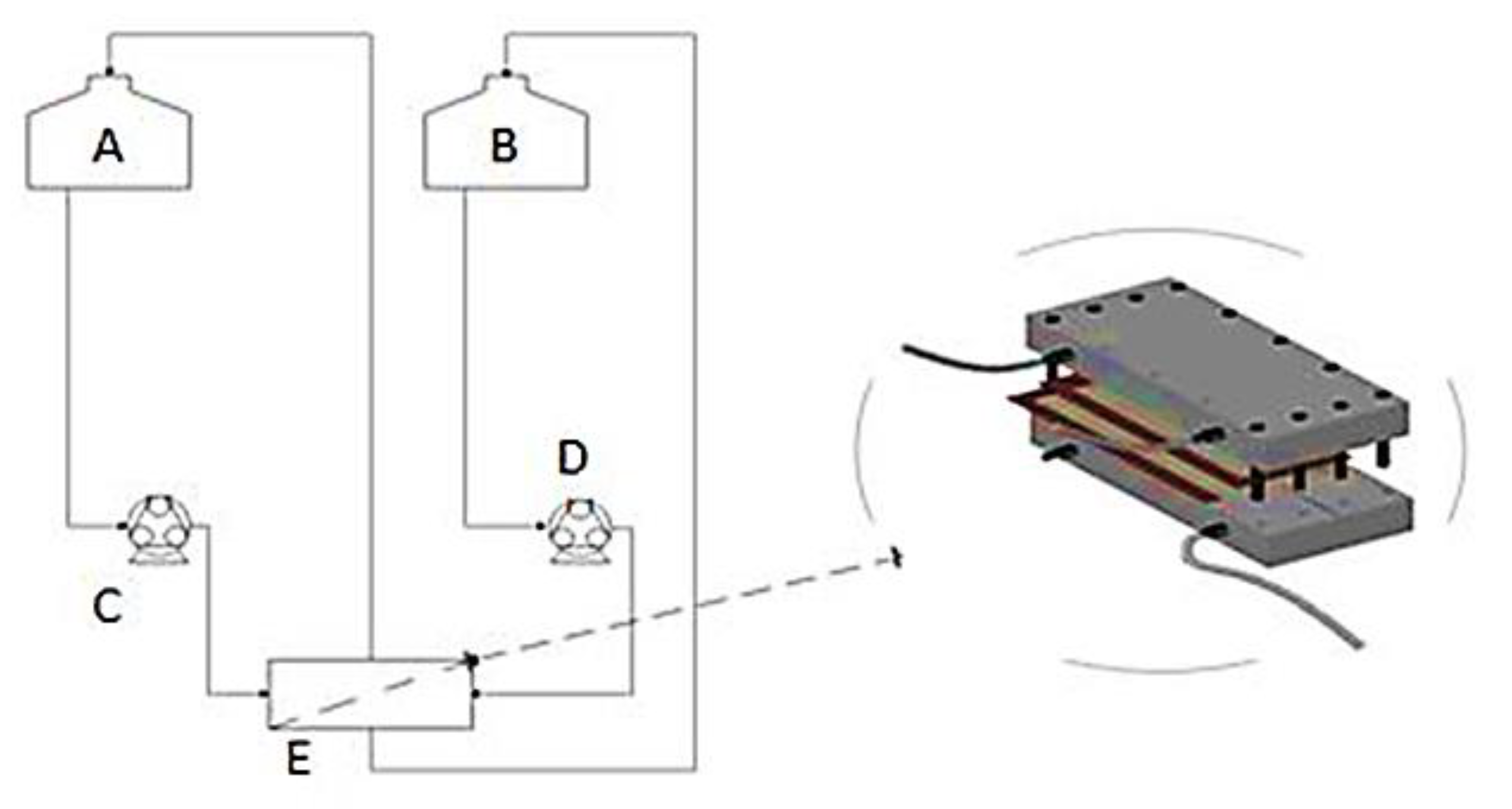 A
B
D
C
E