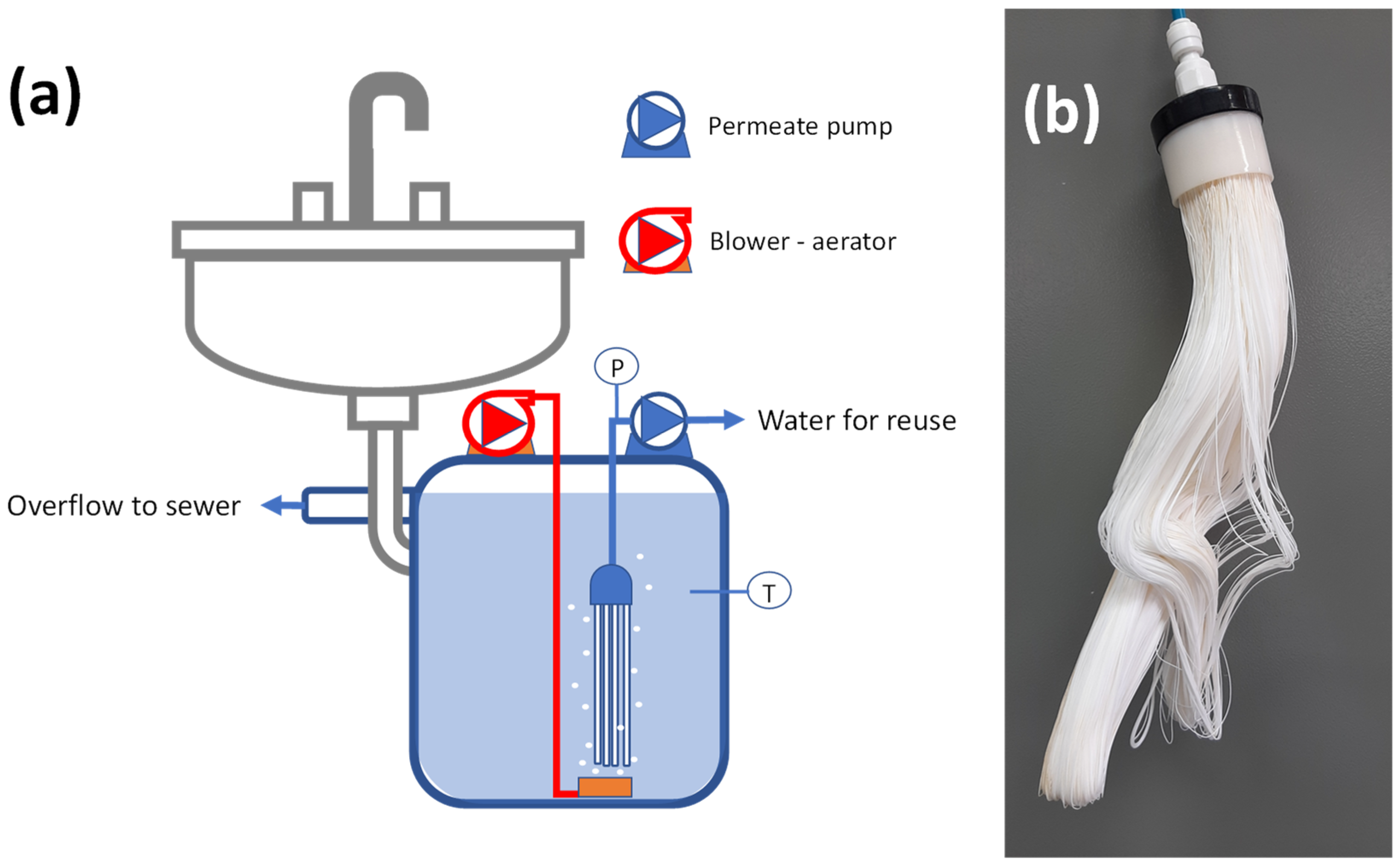 (a)

Permeate pump

Blower - aerator

P

Water for reuse

Overflow to sewer

T

(b)