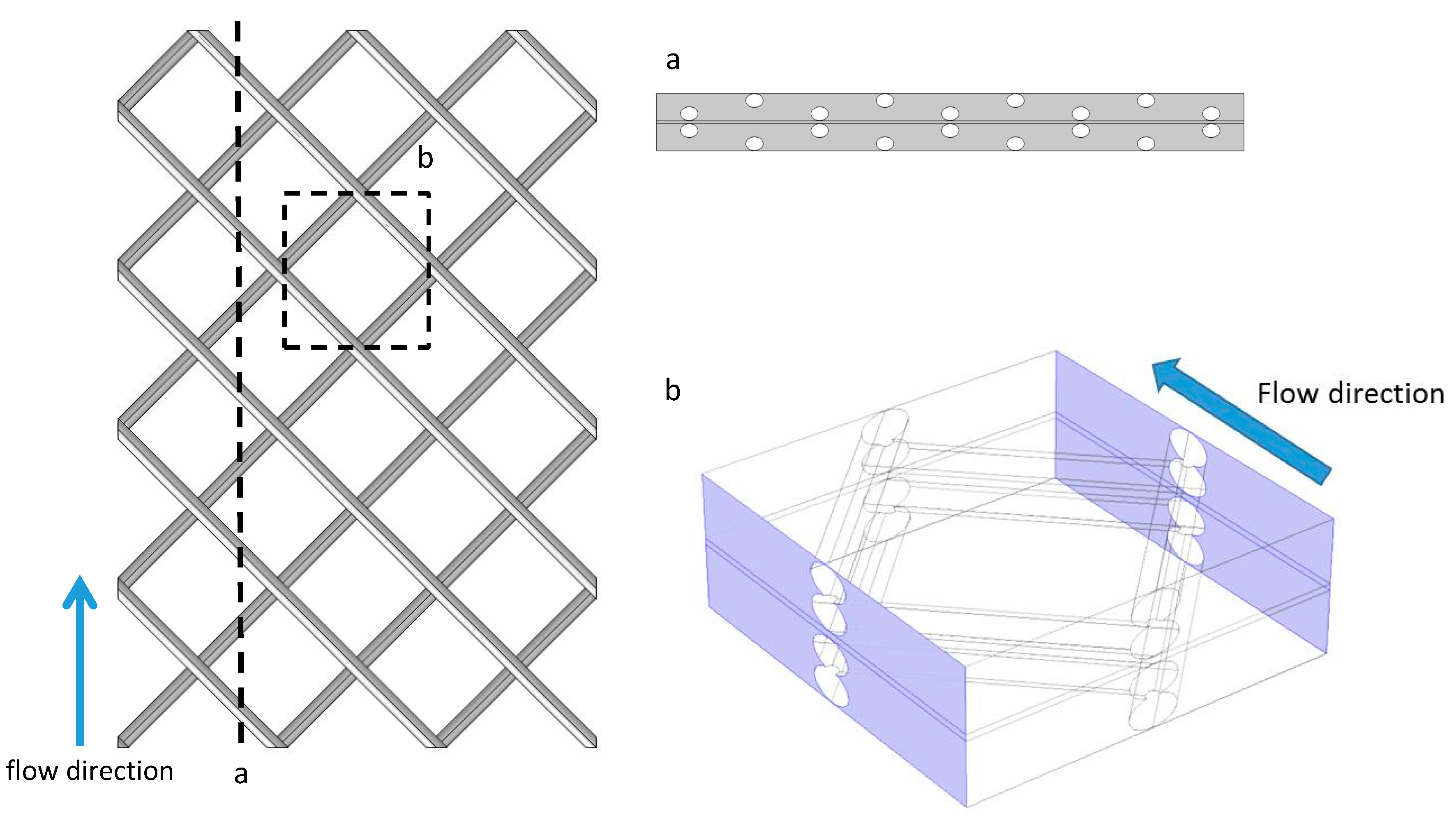 b

flow direction

a

a

b

Flow direction