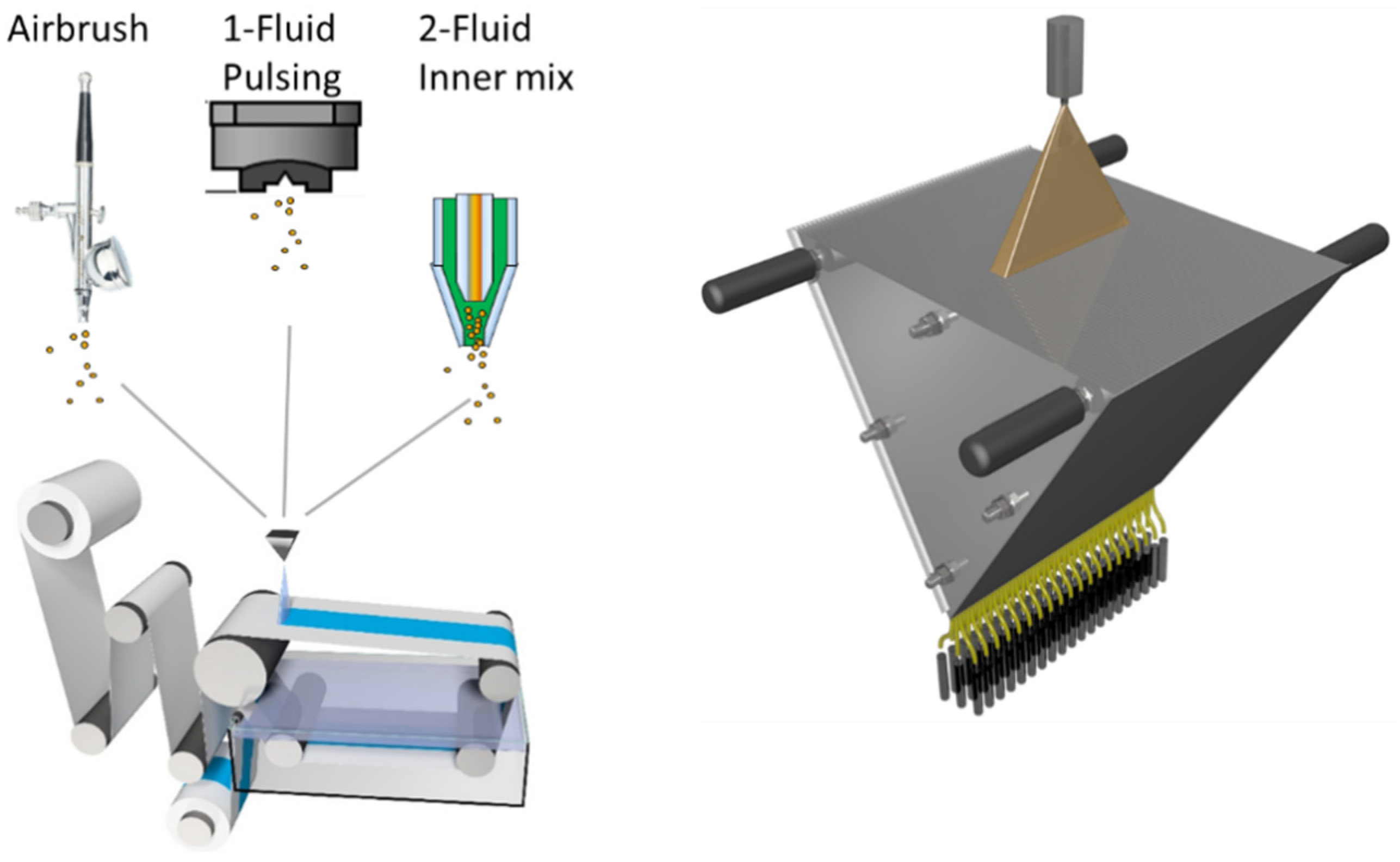 Airbrush

1-Fluid
Pulsing

2-Fluid
Inner mix