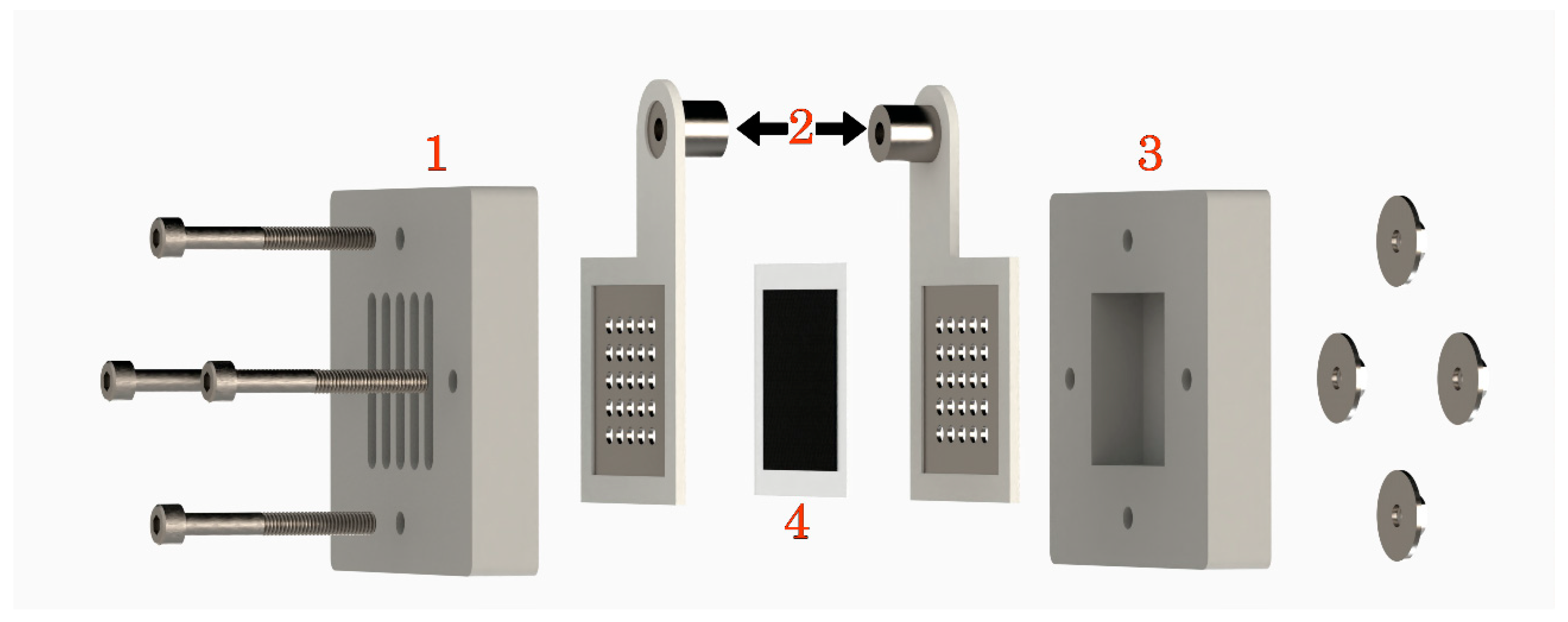 1
2
3
4