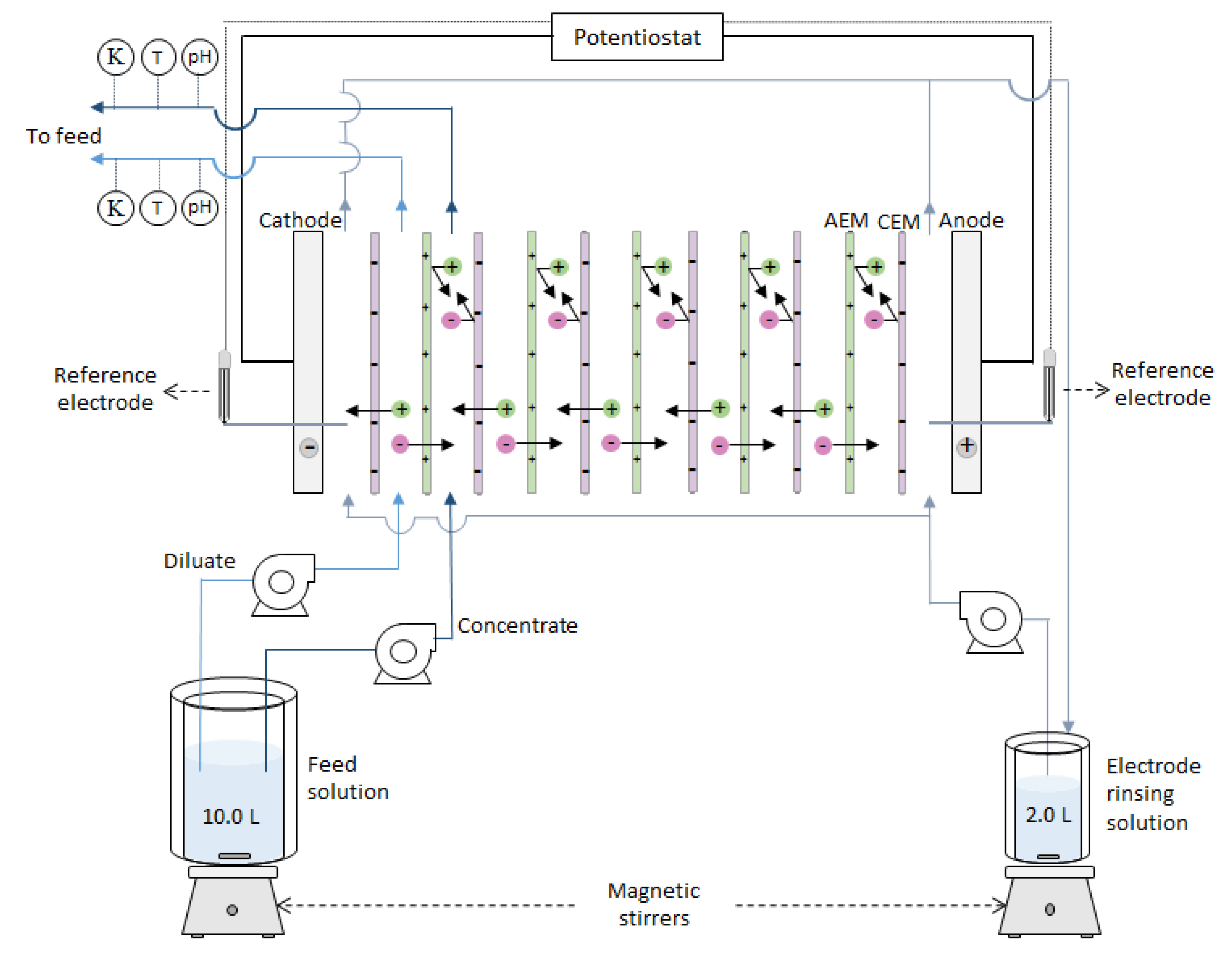 Potentiostat

K T pH

To feed

K T pH

Cathode

AEM CEM Anode

Reference electrode

Reference electrode

Diluate

Concentrate

Feed solution

10.0 L

2.0 L

Electrode rinsing solution

Magnetic stirrers