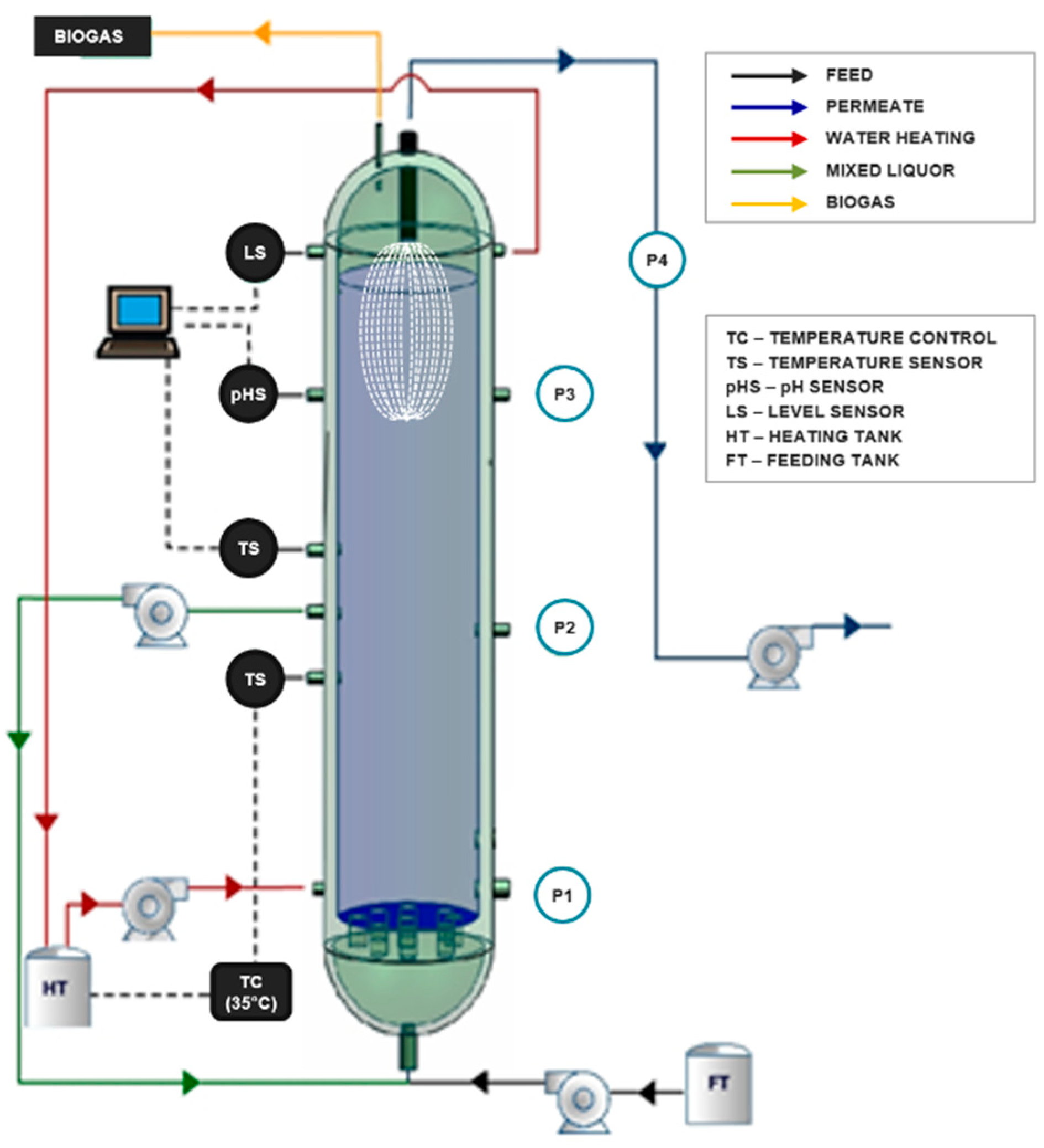 BIOGAS

FEED
PERMEATE
WATER HEATING
MIXED LIQUOR
BIOGAS

LS

P4

TC – TEMPERATURE CONTROL
TS – TEMPERATURE SENSOR
pHS – pH SENSOR
LS – LEVEL SENSOR
HT – HEATING TANK
FT – FEEDING TANK

pHS

P3

TS

P2

TS

P1

HT

TC (35°C)

FT