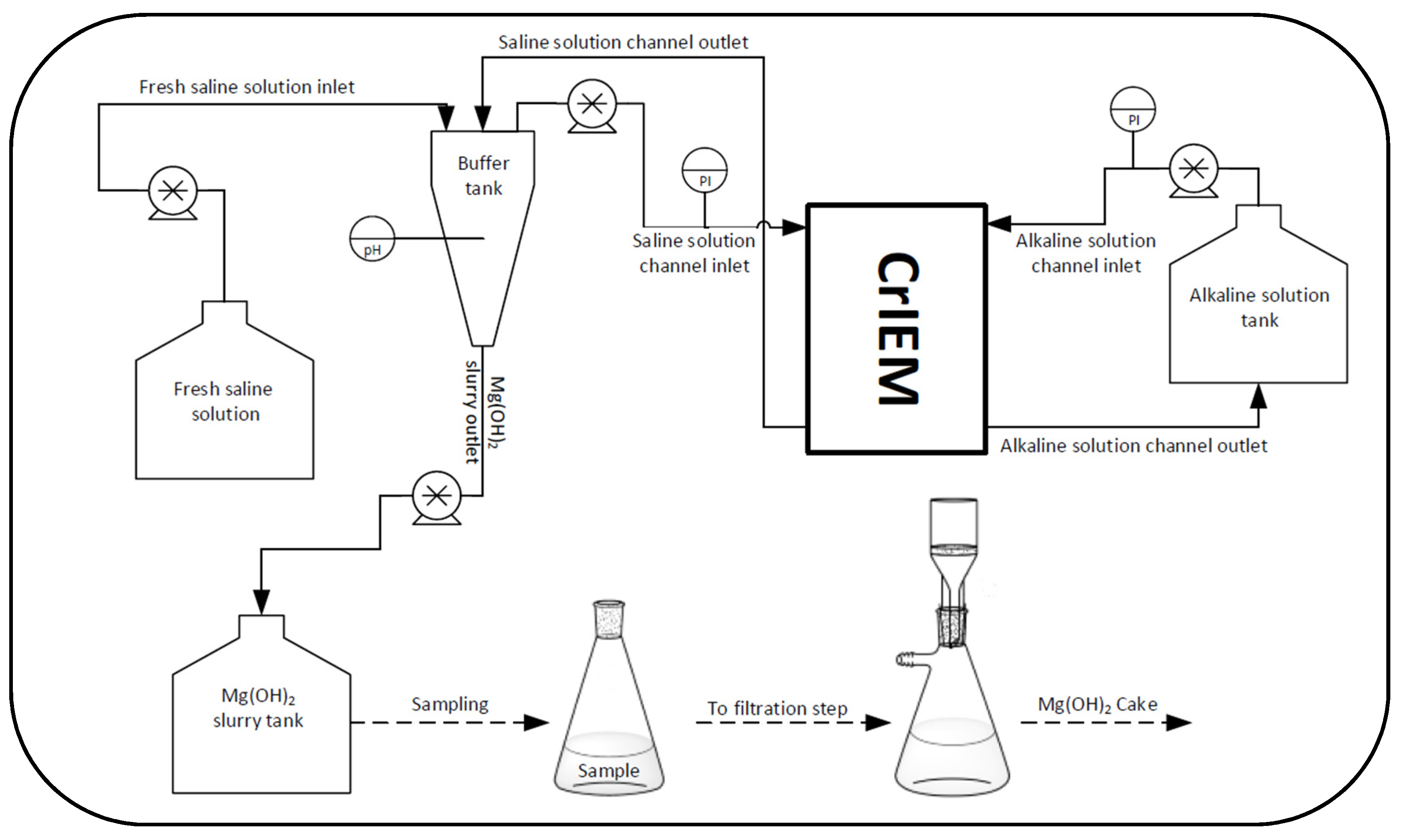 Saline solution channel outlet

Fresh saline solution inlet

Buffer tank

PI

PI

pH

Saline solution channel inlet

CrIEM

Alkaline solution channel inlet

Alkaline solution tank

Fresh saline solution

$Mg(OH)_2$ slurry outlet

Alkaline solution channel outlet

$Mg(OH)_2$ slurry tank

Sampling

Sample

To filtration step

$Mg(OH)_2$ Cake