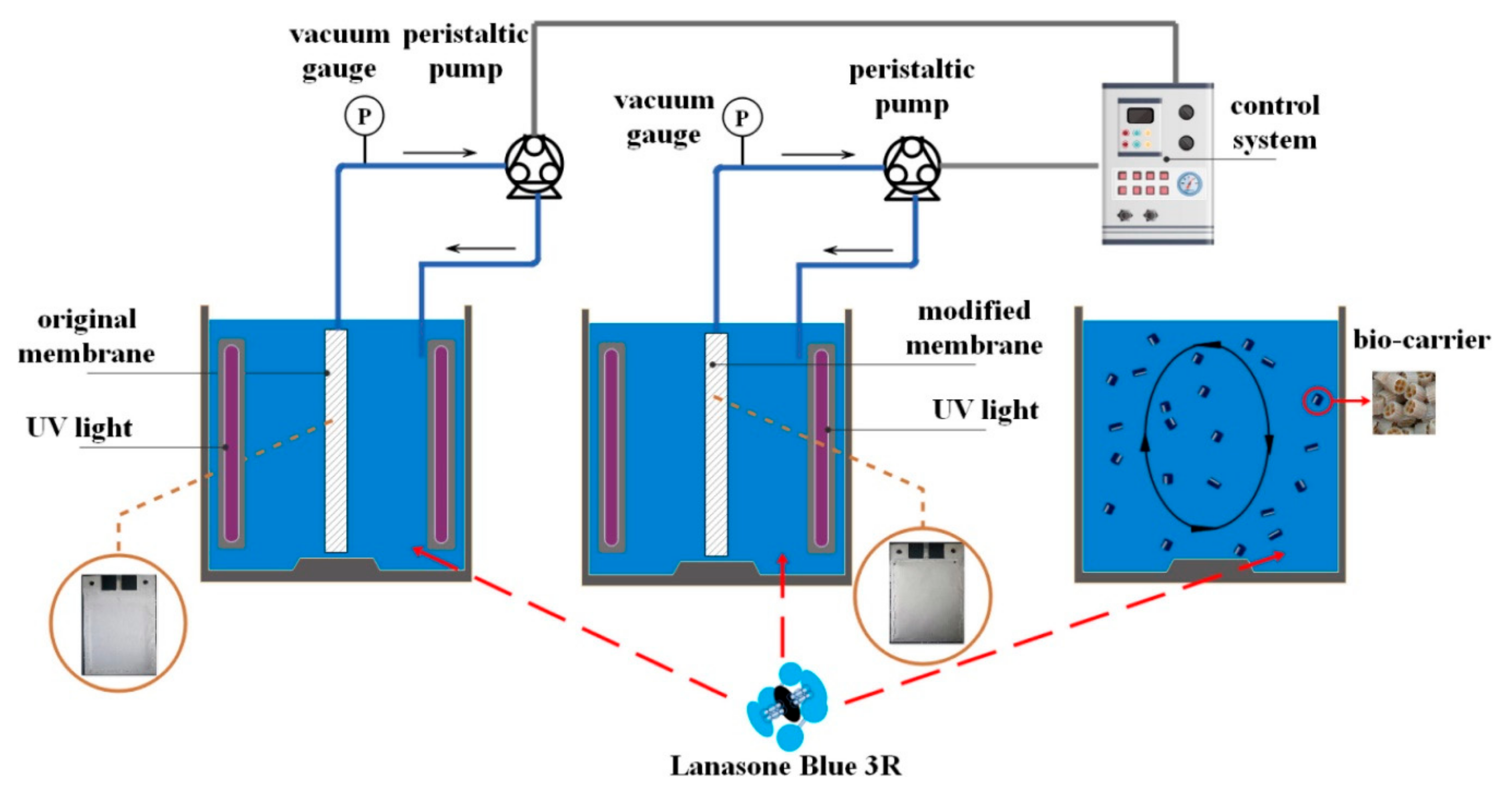 vacuum gauge

peristaltic pump

P

vacuum gauge

P

peristaltic pump

control system

original membrane

UV light

modified membrane

UV light

bio-carrier

Lanasone Blue 3R