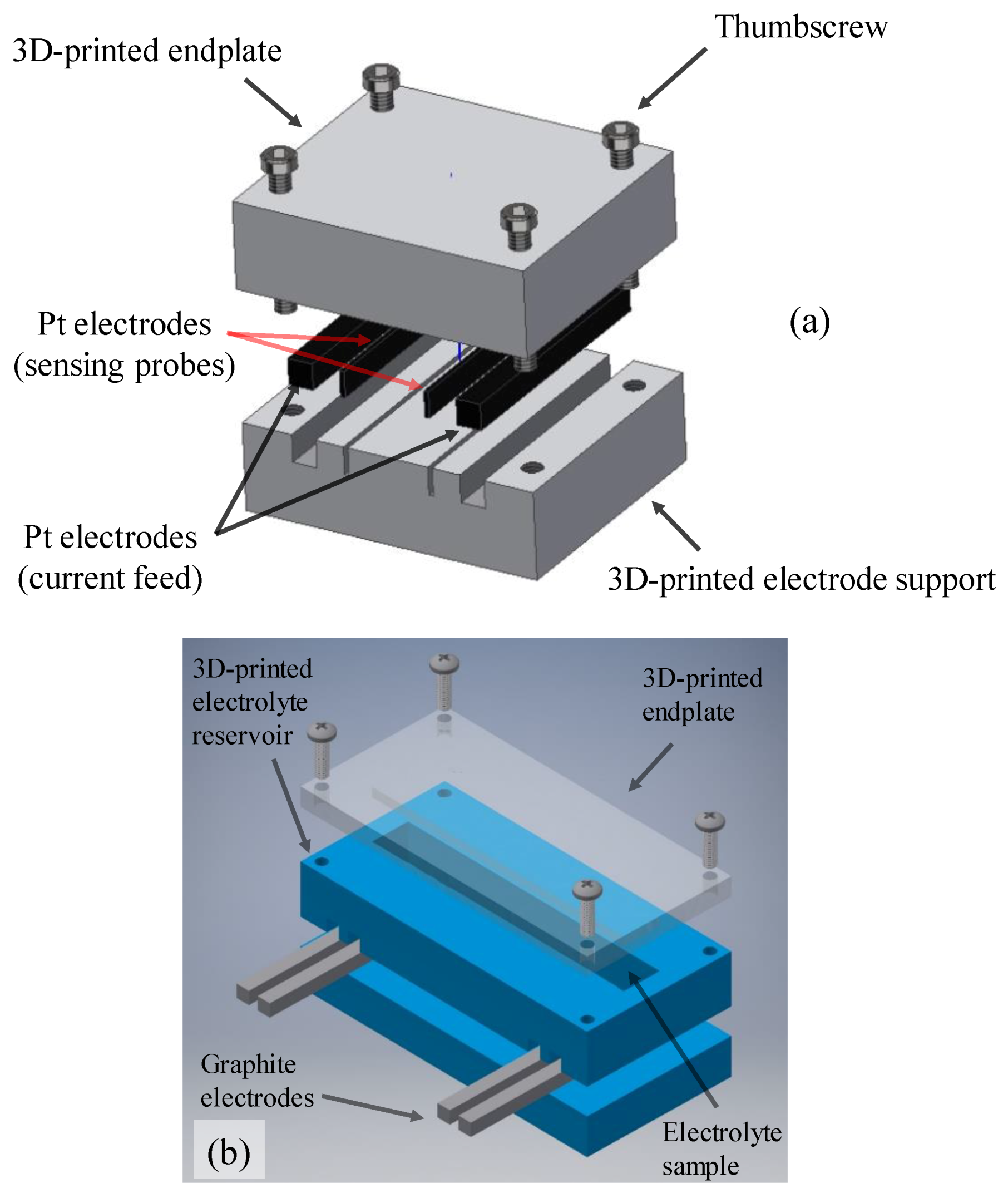 3D-printed endplate

Thumbscrew

Pt electrodes (sensing probes)

(a)

Pt electrodes (current feed)

3D-printed electrode support

3D-printed electrolyte reservoir

3D-printed endplate

Graphite electrodes

(b)

Electrolyte sample