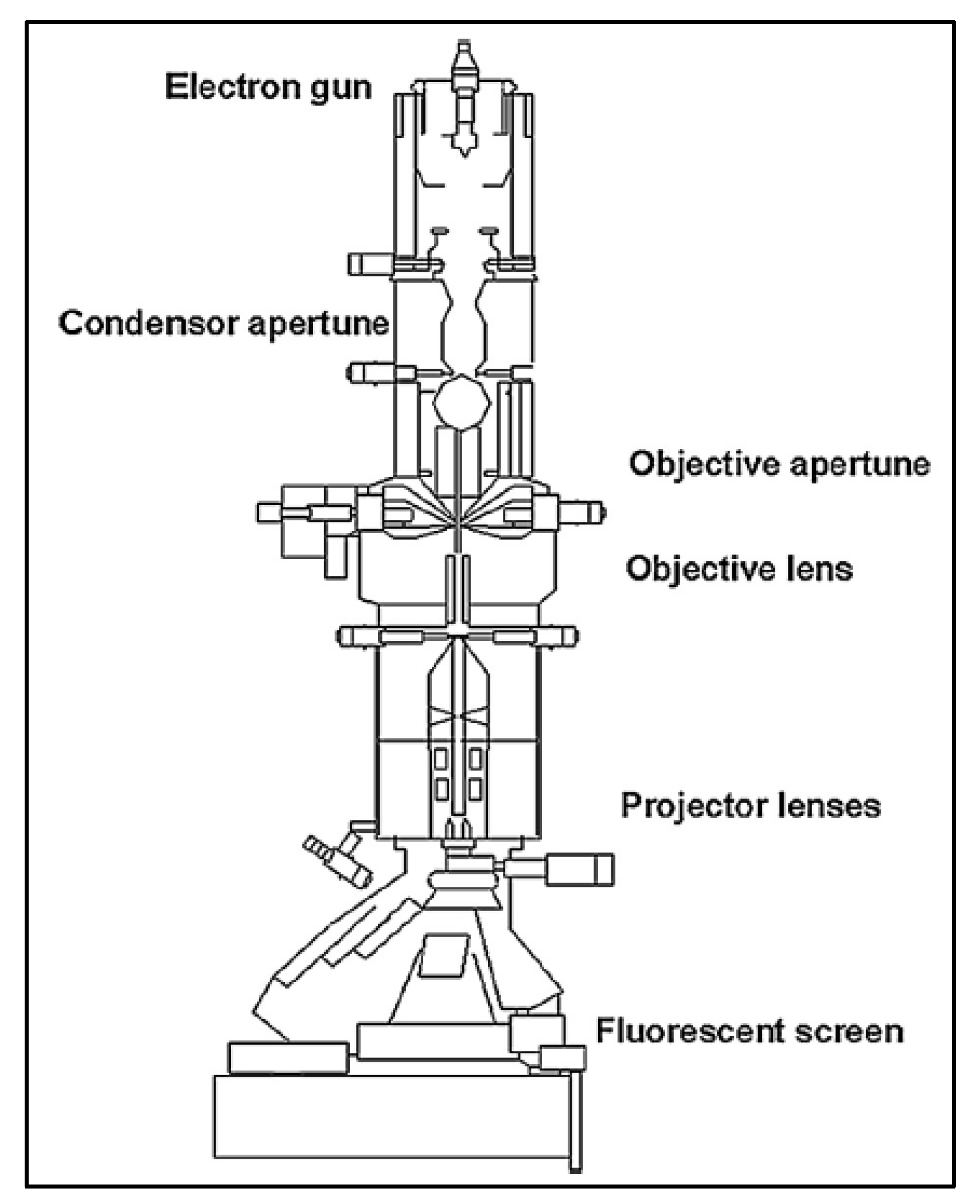 Electron gun

Condensor apertune

Objective apertune

Objective lens

Projector lenses

Fluorescent screen