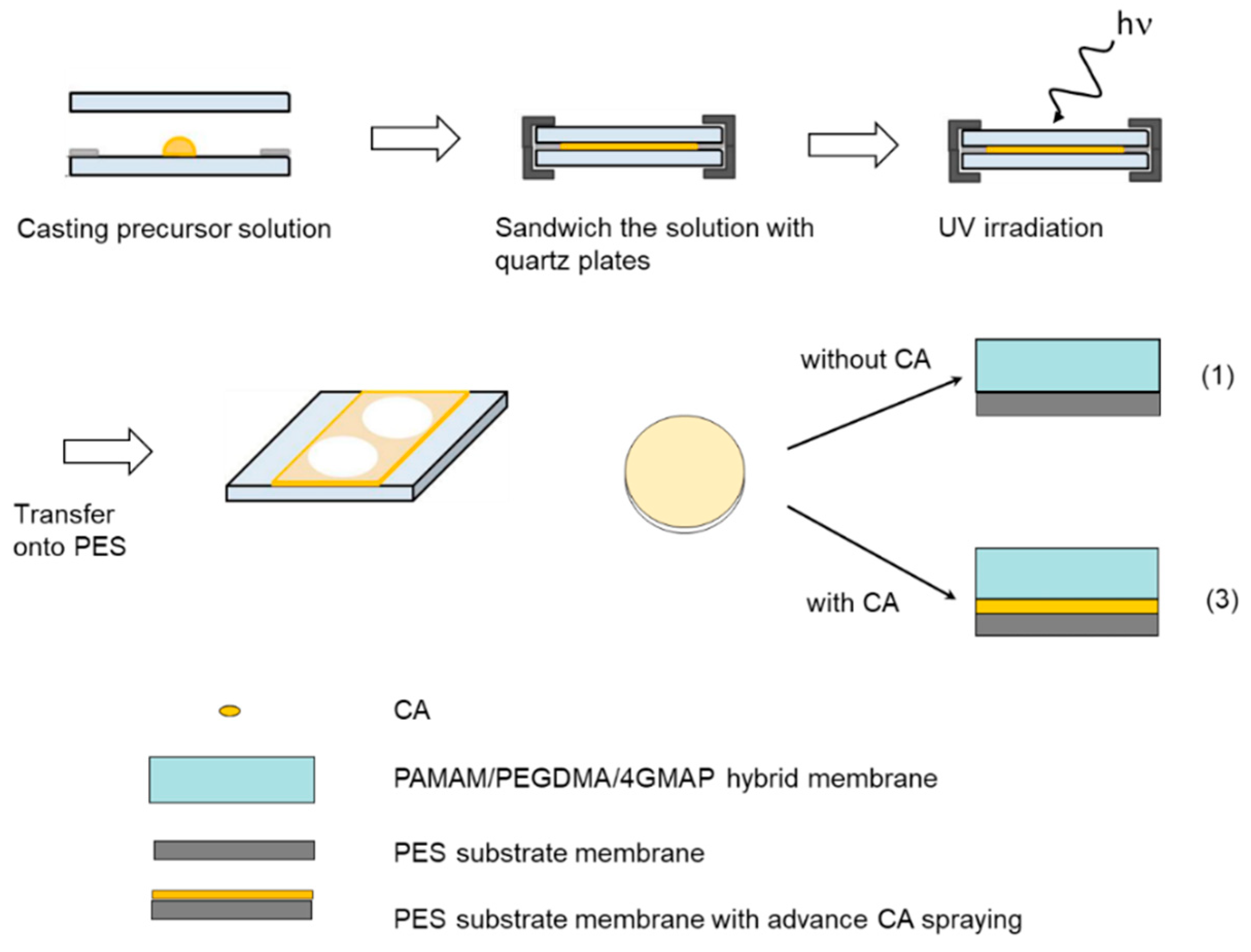 hν

Casting precursor solution

Sandwich the solution with quartz plates

UV irradiation

Transfer onto PES

without CA

(1)

with CA

(3)

CA

PAMAM/PEGDMA/4GMAP hybrid membrane

PES substrate membrane

PES substrate membrane with advance CA spraying