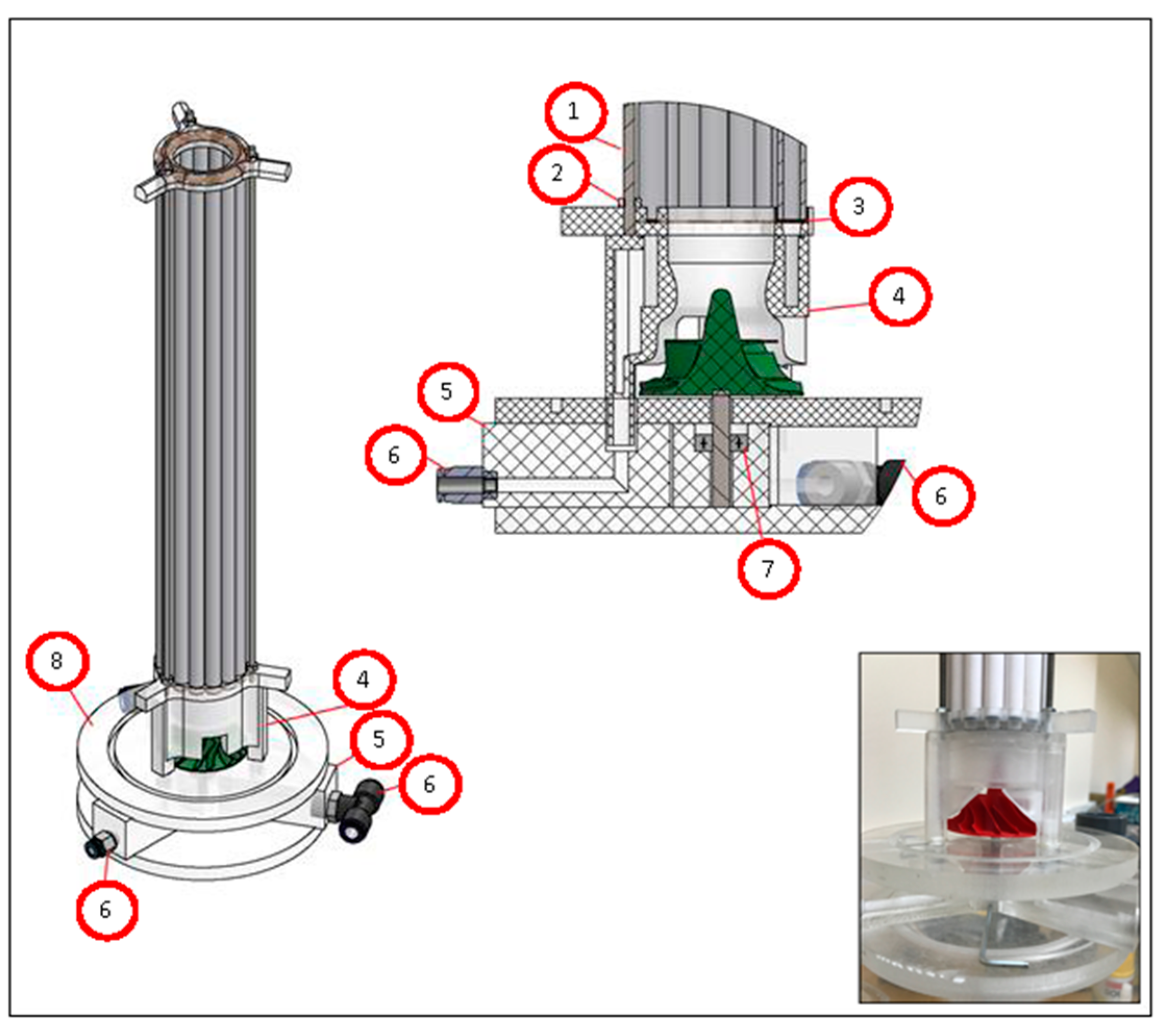 1
2
3
4
5
6
6
7
8
4
5
6
6