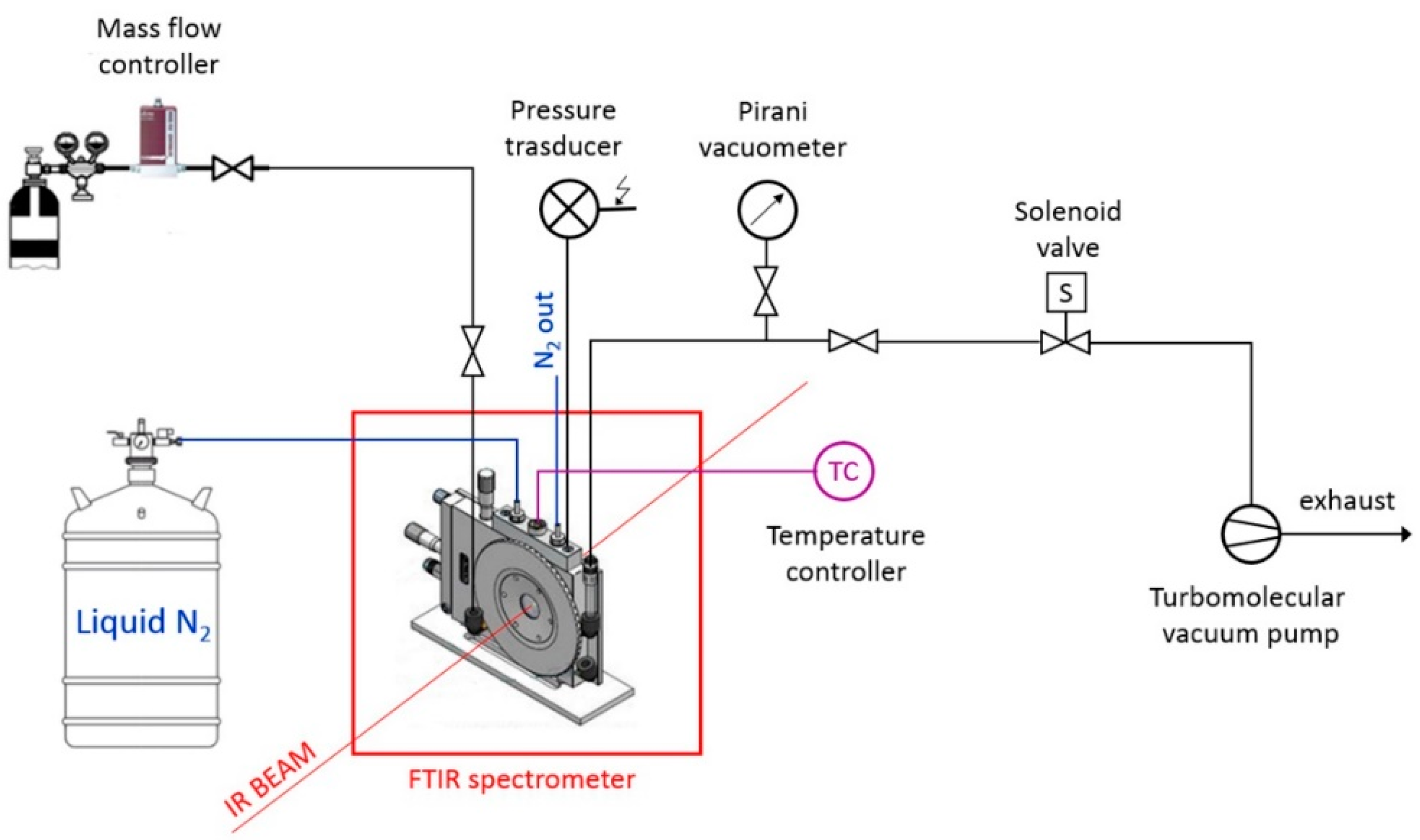 Mass flow controller

Pressure trasducer

Pirani vacuometer

Solenoid valve

S

$N_2$ out

TC

Temperature controller

exhaust

Turbomolecular vacuum pump

Liquid $N_2$

IR BEAM

FTIR spectrometer