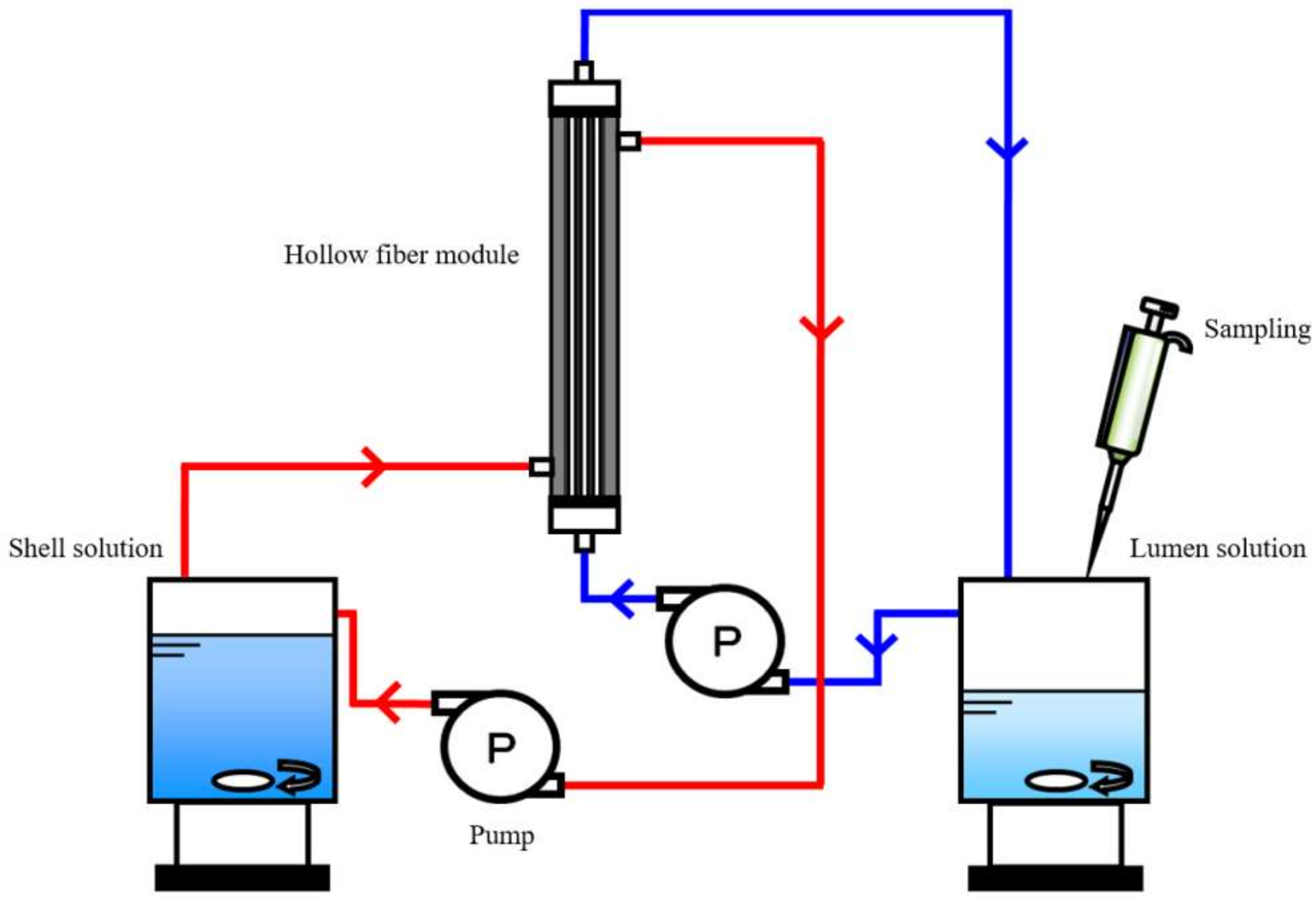 Hollow fiber module

Sampling

Shell solution

Lumen solution

P

P

Pump