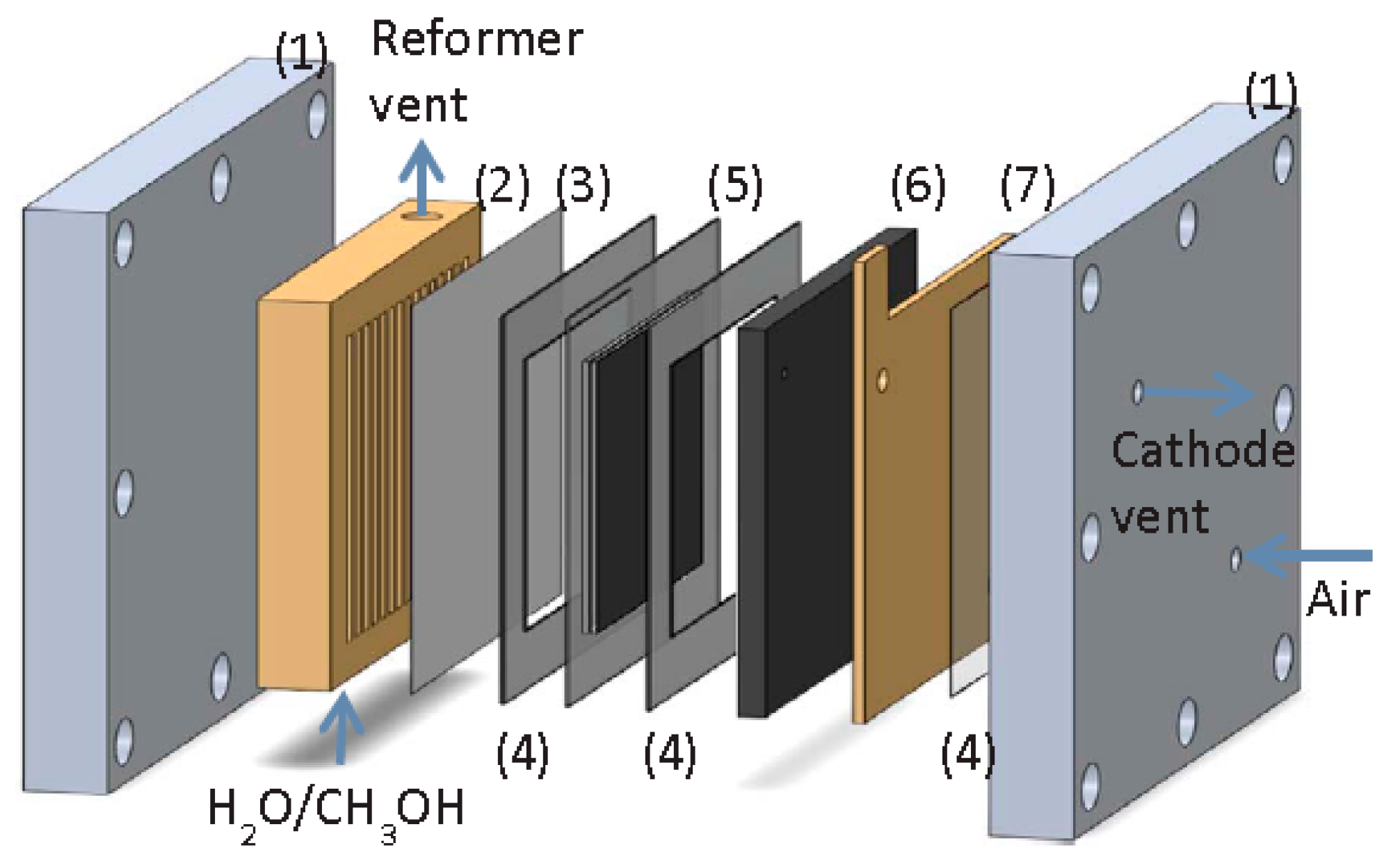 (1) Reformer vent

(1)

(2) (3) (5) (6) (7)

Cathode vent

Air

(4) (4) (4)

$H_2O/CH_3OH$