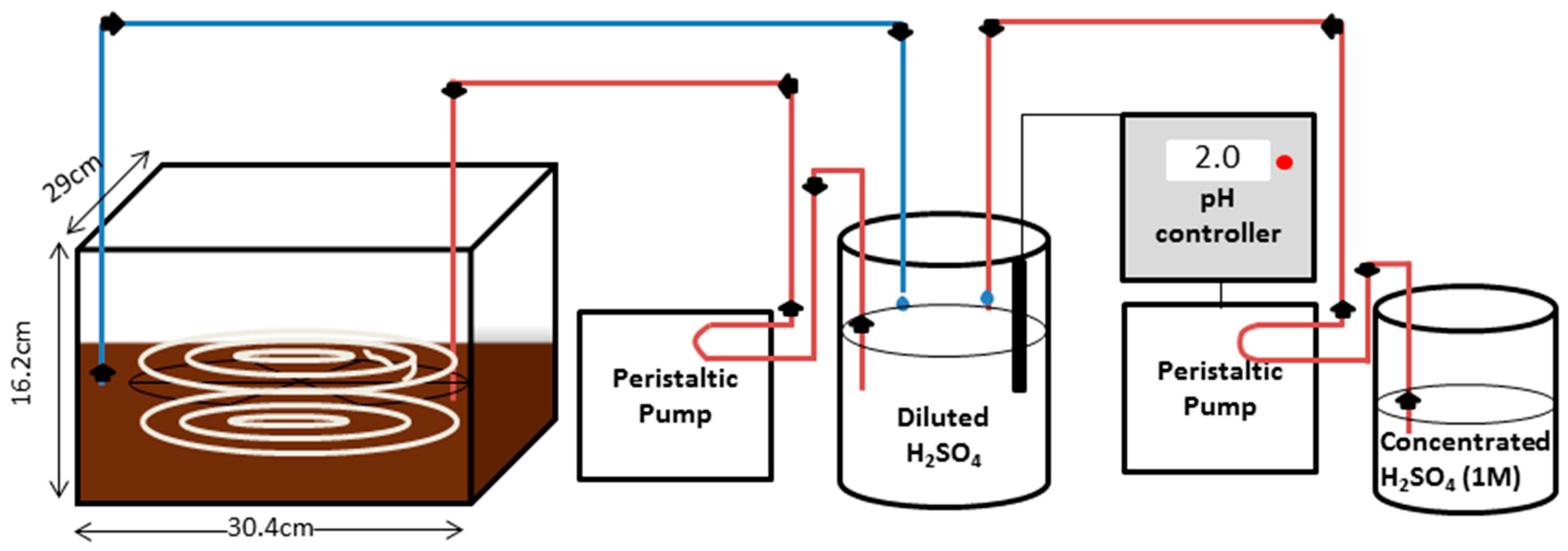 29cm

16.2cm

30.4cm

Peristaltic Pump

Diluted $H_2SO_4$

2.0

pH controller

Peristaltic Pump

Concentrated $H_2SO_4$ (1M)