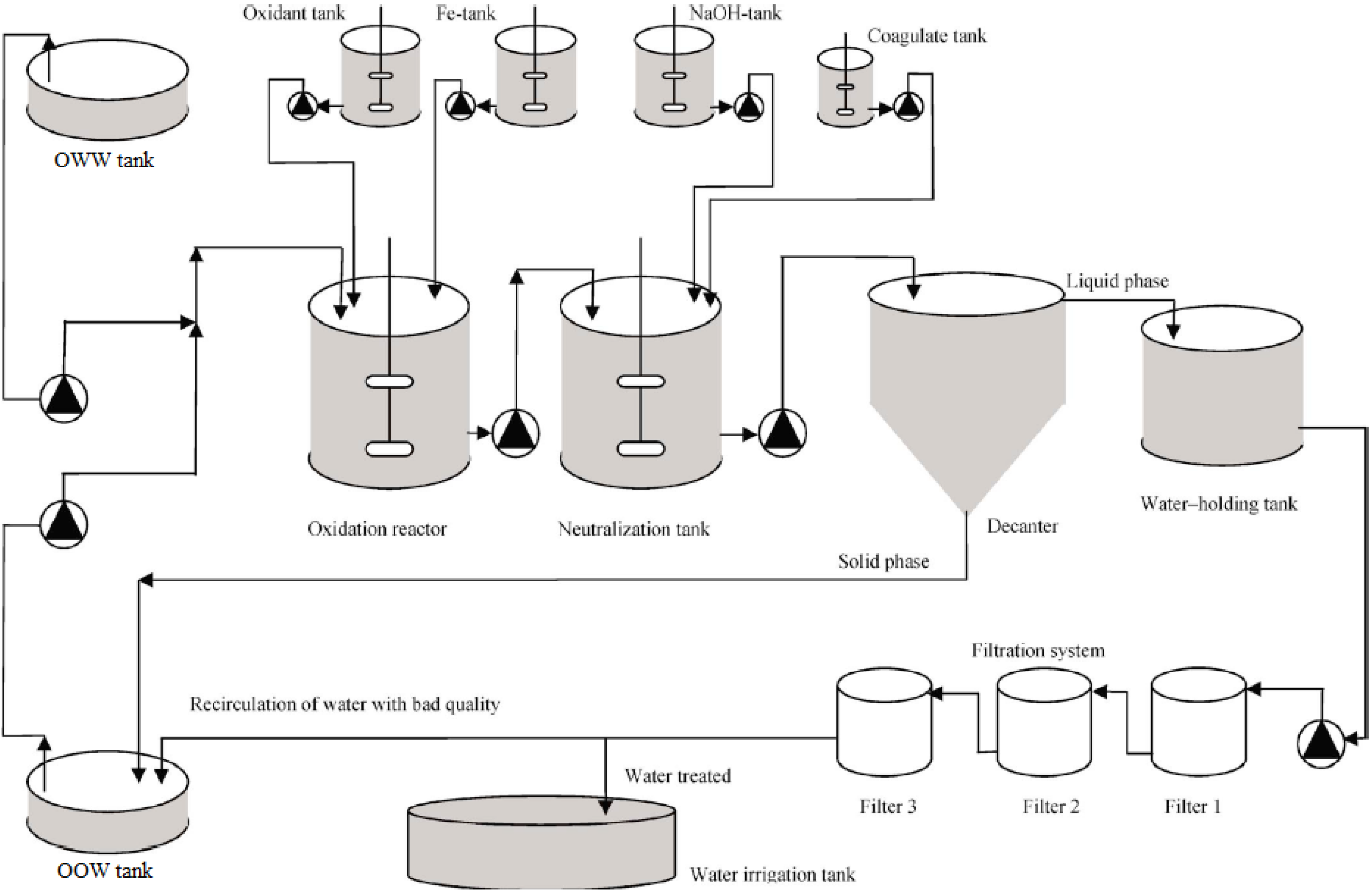 Oxidant tank

Fe-tank

NaOH-tank

Coagulate tank

OWW tank

Liquid phase

Oxidation reactor

Neutralization tank

Decanter

Water–holding tank

Solid phase

Filtration system

Recirculation of water with bad quality

Water treated

Filter 3

Filter 2

Filter 1

OOW tank

Water irrigation tank