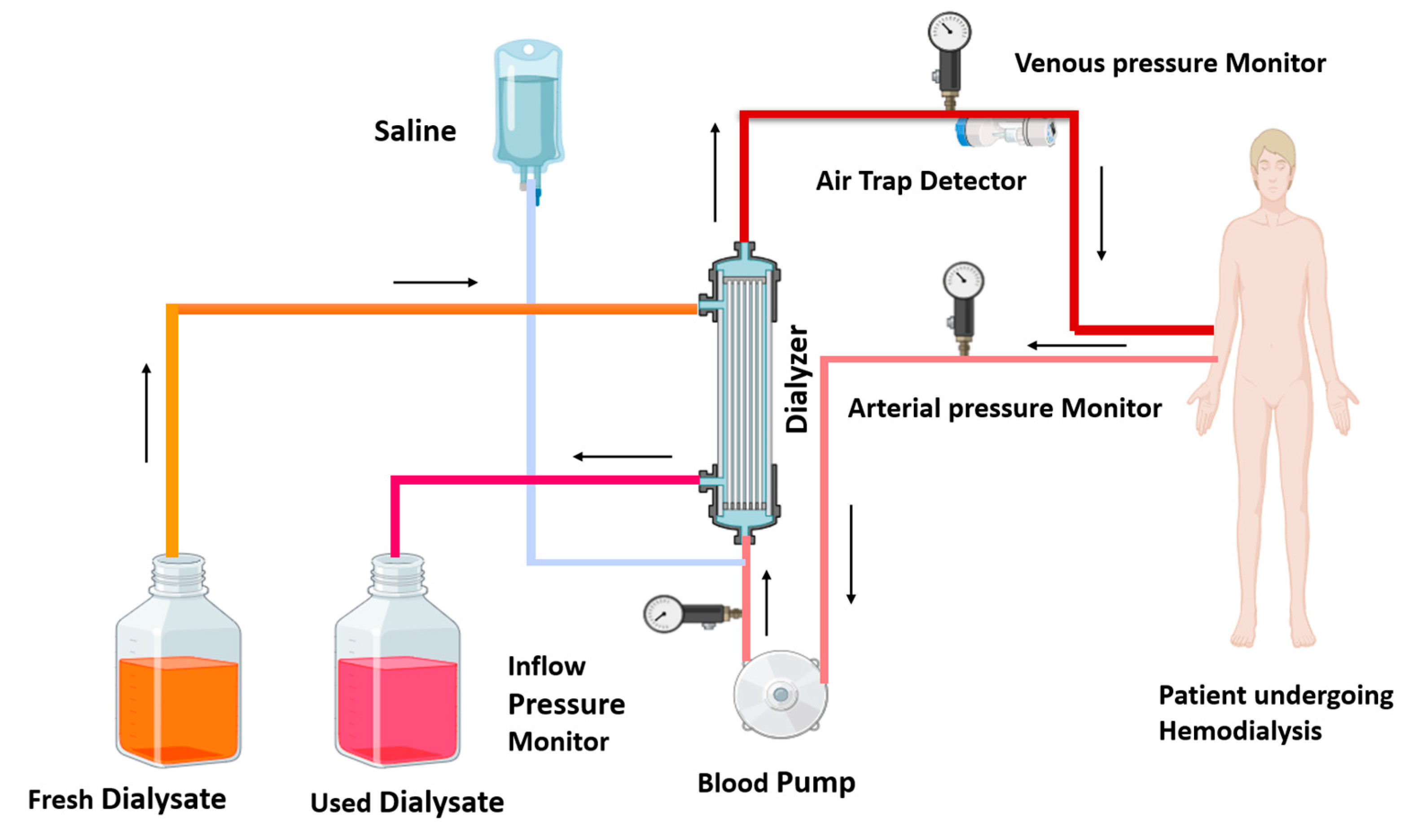 Venous pressure Monitor

Saline

Air Trap Detector

Dialyzer

Arterial pressure Monitor

Inflow Pressure Monitor

Patient undergoing Hemodialysis

Blood Pump

Fresh Dialysate

Used Dialysate